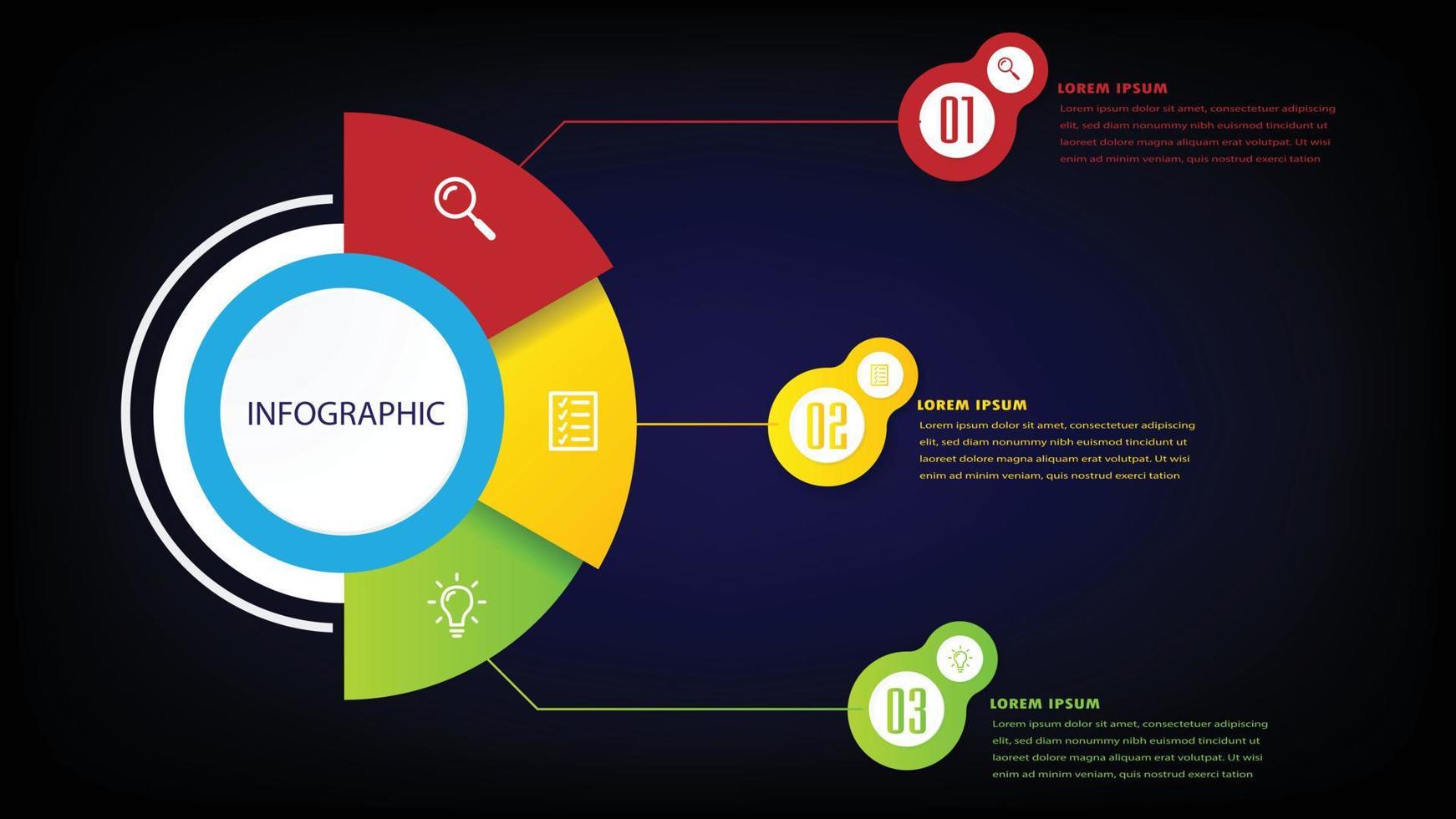 INFOGRAPHIC

01
LOREM IPSUM
Lorem ipsum dolor sit amet, consectetuer adipiscing elit, sed diam nonummy nibh euismod tincidunt ut laoreet dolore magna aliquam erat volutpat. Ut wisi enim ad minim veniam, quis nostrud exerci tation

02
LOREM IPSUM
Lorem ipsum dolor sit amet, consectetuer adipiscing elit, sed diam nonummy nibh euismod tincidunt ut laoreet dolore magna aliquam erat volutpat. Ut wisi enim ad minim veniam, quis nostrud exerci tation

03
LOREM IPSUM
Lorem ipsum dolor sit amet, consectetuer adipiscing elit, sed diam nonummy nibh euismod tincidunt ut laoreet dolore magna aliquam erat volutpat. Ut wisi enim ad minim veniam, quis nostrud exerci tation