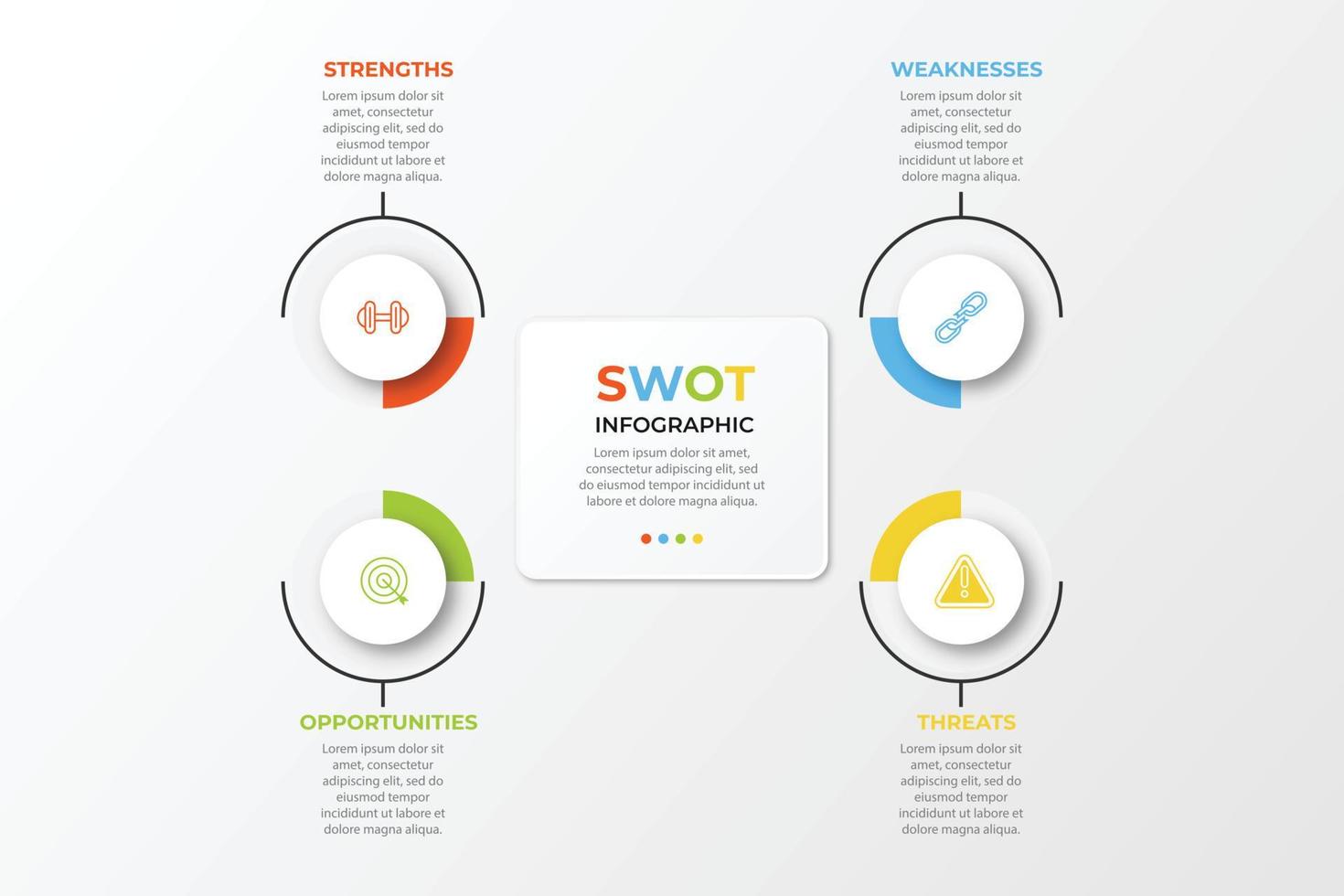 STRENGTHS

Lorem ipsum dolor sit amet, consectetur adipiscing elit, sed do eiusmod tempor incididunt ut labore et dolore magna aliqua.

WEAKNESSES

Lorem ipsum dolor sit amet, consectetur adipiscing elit, sed do eiusmod tempor incididunt ut labore et dolore magna aliqua.

SWOT

INFOGRAPHIC

Lorem ipsum dolor sit amet, consectetur adipiscing elit, sed do eiusmod tempor incididunt ut labore et dolore magna aliqua.

OPPORTUNITIES

Lorem ipsum dolor sit amet, consectetur adipiscing elit, sed do eiusmod tempor incididunt ut labore et dolore magna aliqua.

THREATS

Lorem ipsum dolor sit amet, consectetur adipiscing elit, sed do eiusmod tempor incididunt ut labore et dolore magna aliqua.