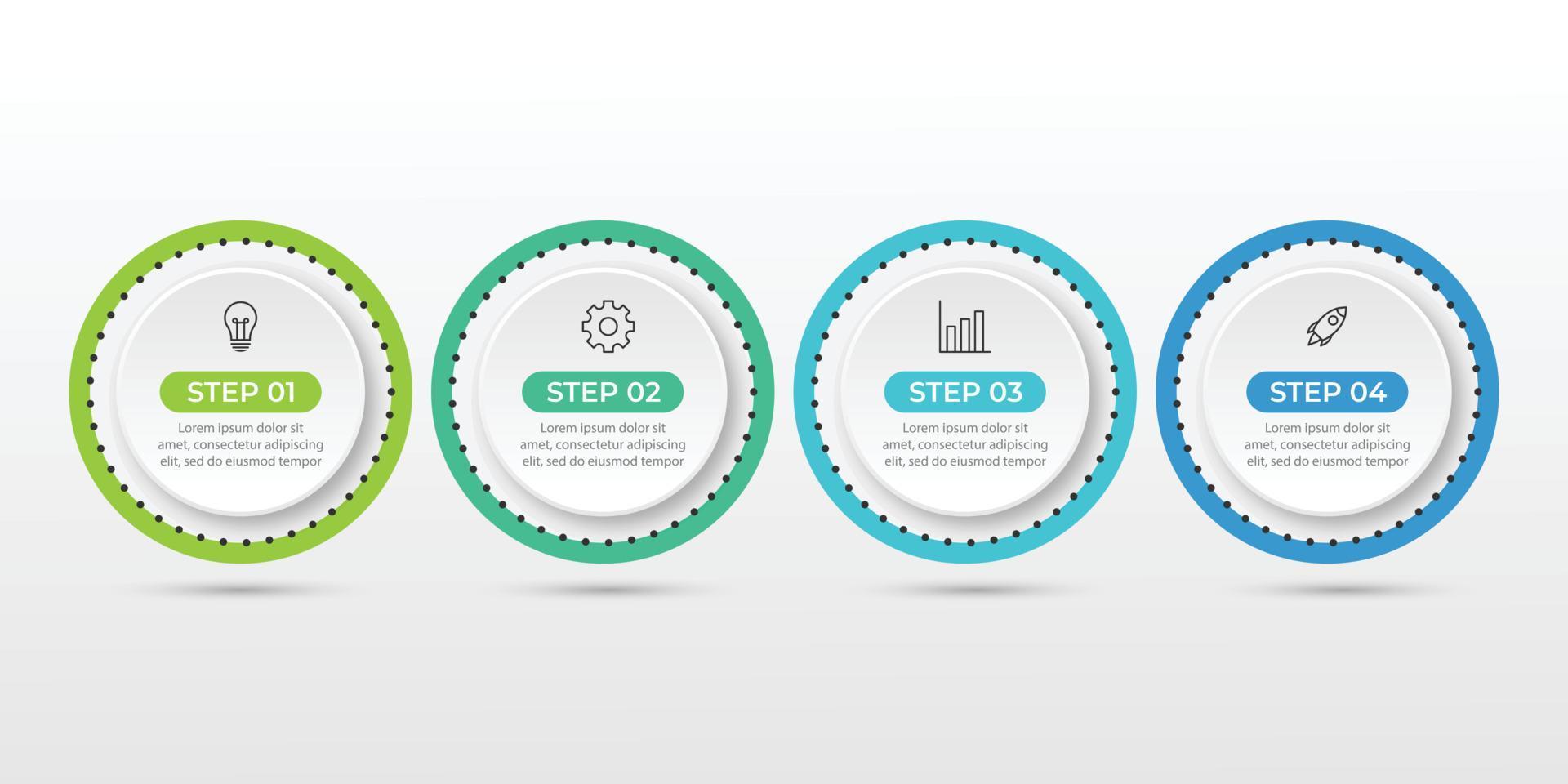 STEP 01
Lorem ipsum dolor sit amet, consectetur adipiscing elit, sed do eiusmod tempor

STEP 02
Lorem ipsum dolor sit amet, consectetur adipiscing elit, sed do eiusmod tempor

STEP 03
Lorem ipsum dolor sit amet, consectetur adipiscing elit, sed do eiusmod tempor

STEP 04
Lorem ipsum dolor sit amet, consectetur adipiscing elit, sed do eiusmod tempor