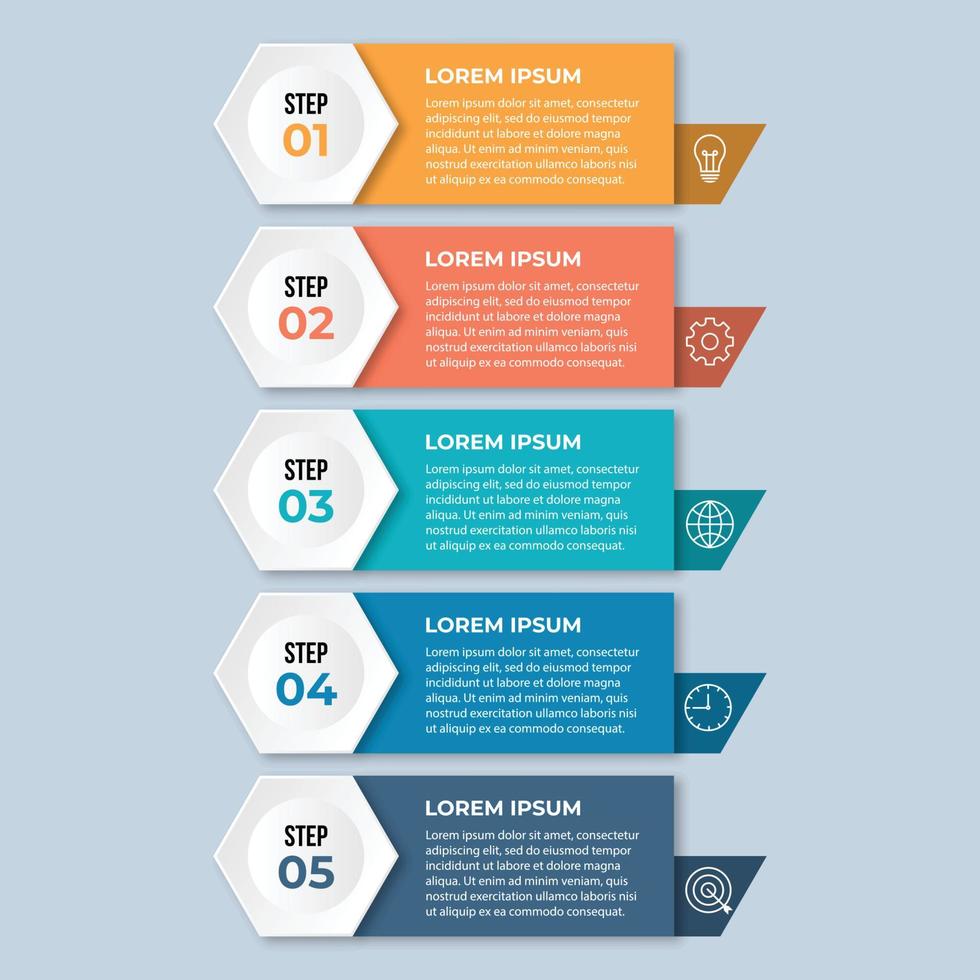 STEP
01

LOREM IPSUM

Lorem ipsum dolor sit amet, consectetur adipiscing elit, sed do eiusmod tempor incididunt ut labore et dolore magna aliqua. Ut enim ad minim veniam, quis nostrud exercitation ullamco laboris nisi ut aliquip ex ea commodo consequat.

STEP
02

LOREM IPSUM

Lorem ipsum dolor sit amet, consectetur adipiscing elit, sed do eiusmod tempor incididunt ut labore et dolore magna aliqua. Ut enim ad minim veniam, quis nostrud exercitation ullamco laboris nisi ut aliquip ex ea commodo consequat.

STEP
03

LOREM IPSUM

Lorem ipsum dolor sit amet, consectetur adipiscing elit, sed do eiusmod tempor incididunt ut labore et dolore magna aliqua. Ut enim ad minim veniam, quis nostrud exercitation ullamco laboris nisi ut aliquip ex ea commodo consequat.

STEP
04

LOREM IPSUM

Lorem ipsum dolor sit amet, consectetur adipiscing elit, sed do eiusmod tempor incididunt ut labore et dolore magna aliqua. Ut enim ad minim veniam, quis nostrud exercitation ullamco laboris nisi ut aliquip ex ea commodo consequat.

STEP
05

LOREM IPSUM

Lorem ipsum dolor sit amet, consectetur adipiscing elit, sed do eiusmod tempor incididunt ut labore et dolore magna aliqua. Ut enim ad minim veniam, quis nostrud exercitation ullamco laboris nisi ut aliquip ex ea commodo consequat.