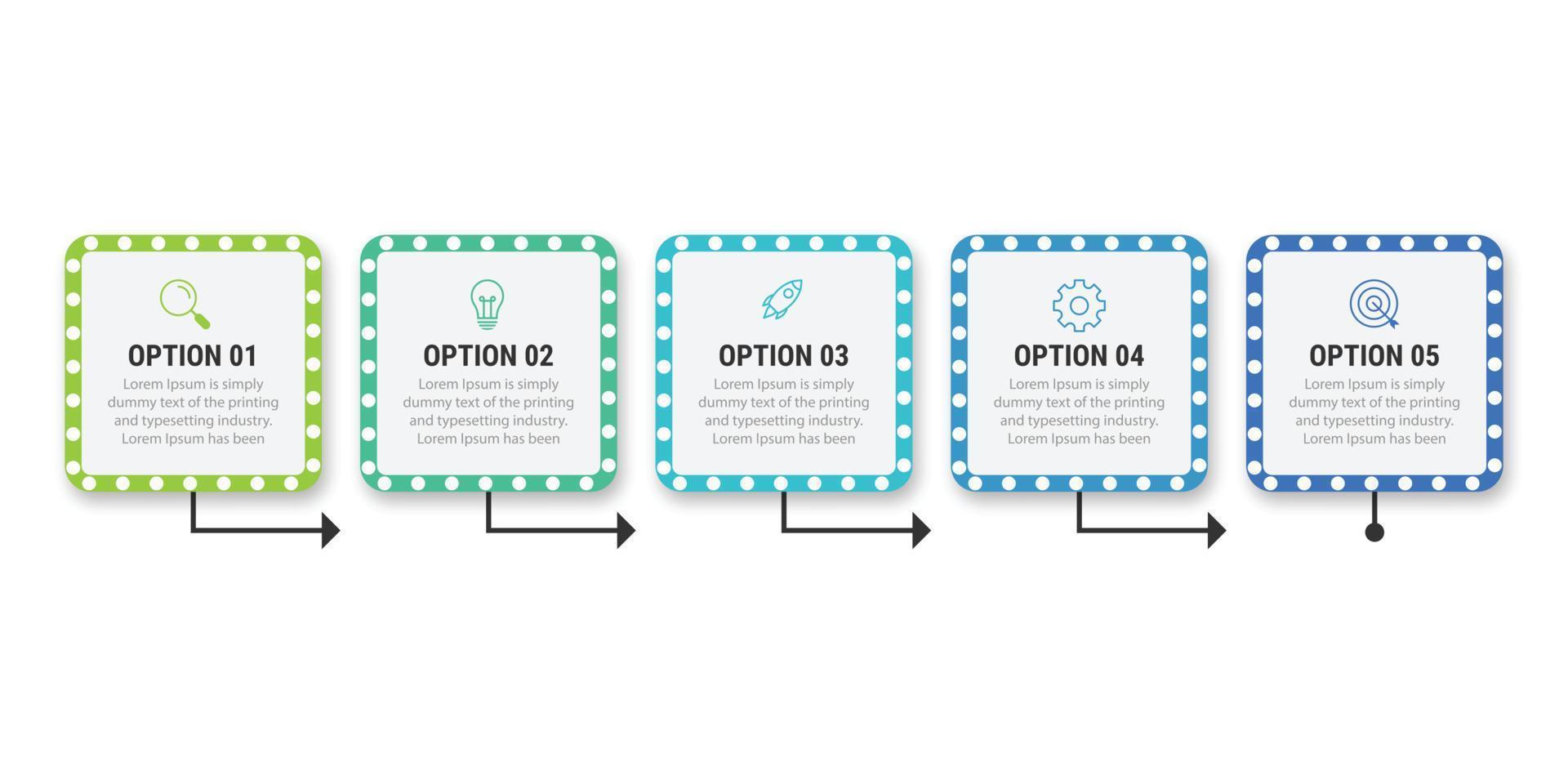 OPTION 01
Lorem Ipsum is simply dummy text of the printing and typesetting industry. Lorem Ipsum has been

OPTION 02
Lorem Ipsum is simply dummy text of the printing and typesetting industry. Lorem Ipsum has been

OPTION 03
Lorem Ipsum is simply dummy text of the printing and typesetting industry. Lorem Ipsum has been

OPTION 04
Lorem Ipsum is simply dummy text of the printing and typesetting industry. Lorem Ipsum has been

OPTION 05
Lorem Ipsum is simply dummy text of the printing and typesetting industry. Lorem Ipsum has been