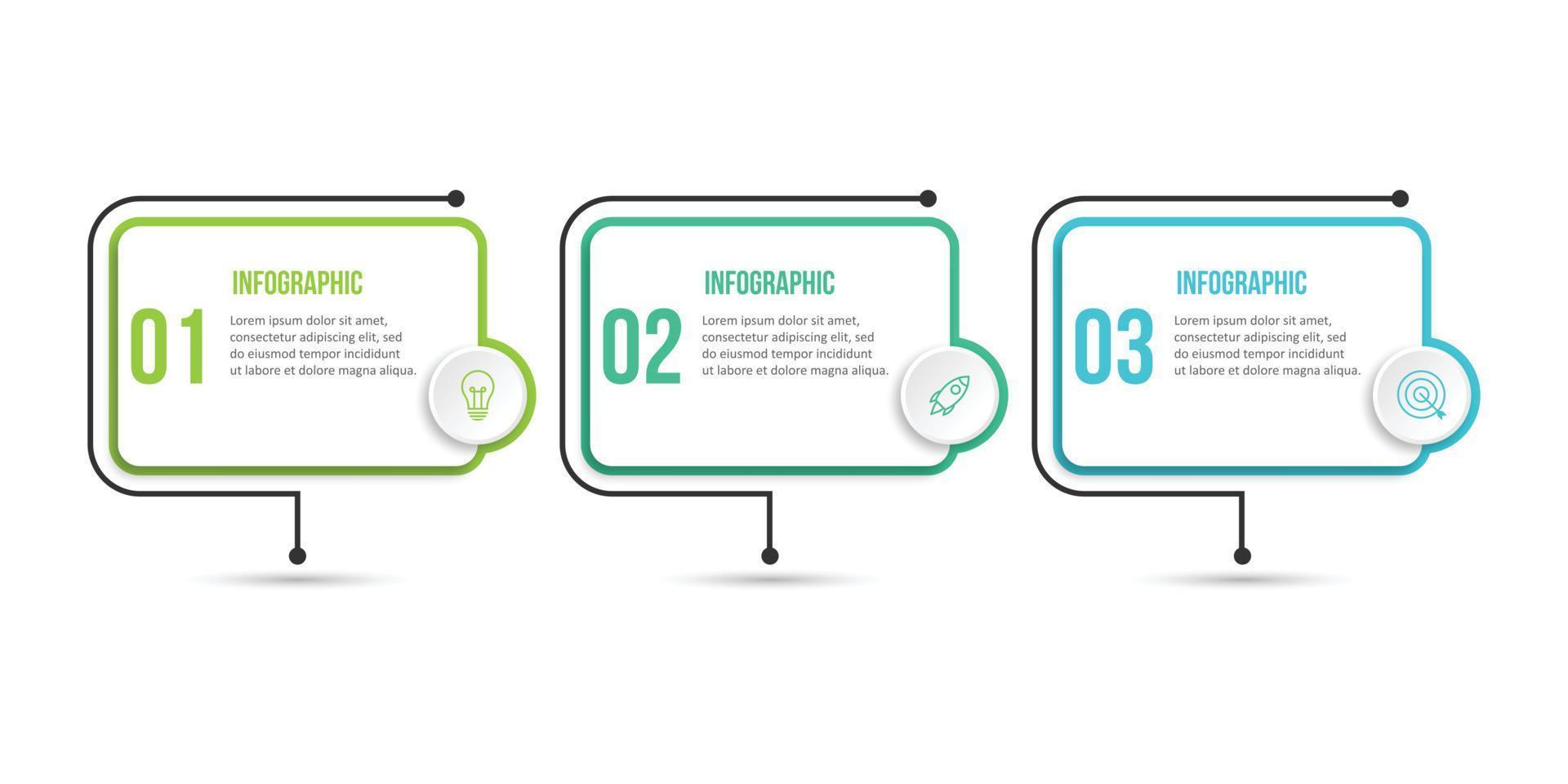 INFOGRAPHIC

01

Lorem ipsum dolor sit amet, consectetur adipiscing elit, sed do eiusmod tempor incididunt ut labore et dolore magna aliqua.

INFOGRAPHIC

02

Lorem ipsum dolor sit amet, consectetur adipiscing elit, sed do eiusmod tempor incididunt ut labore et dolore magna aliqua.

INFOGRAPHIC

03

Lorem ipsum dolor sit amet, consectetur adipiscing elit, sed do eiusmod tempor incididunt ut labore et dolore magna aliqua.