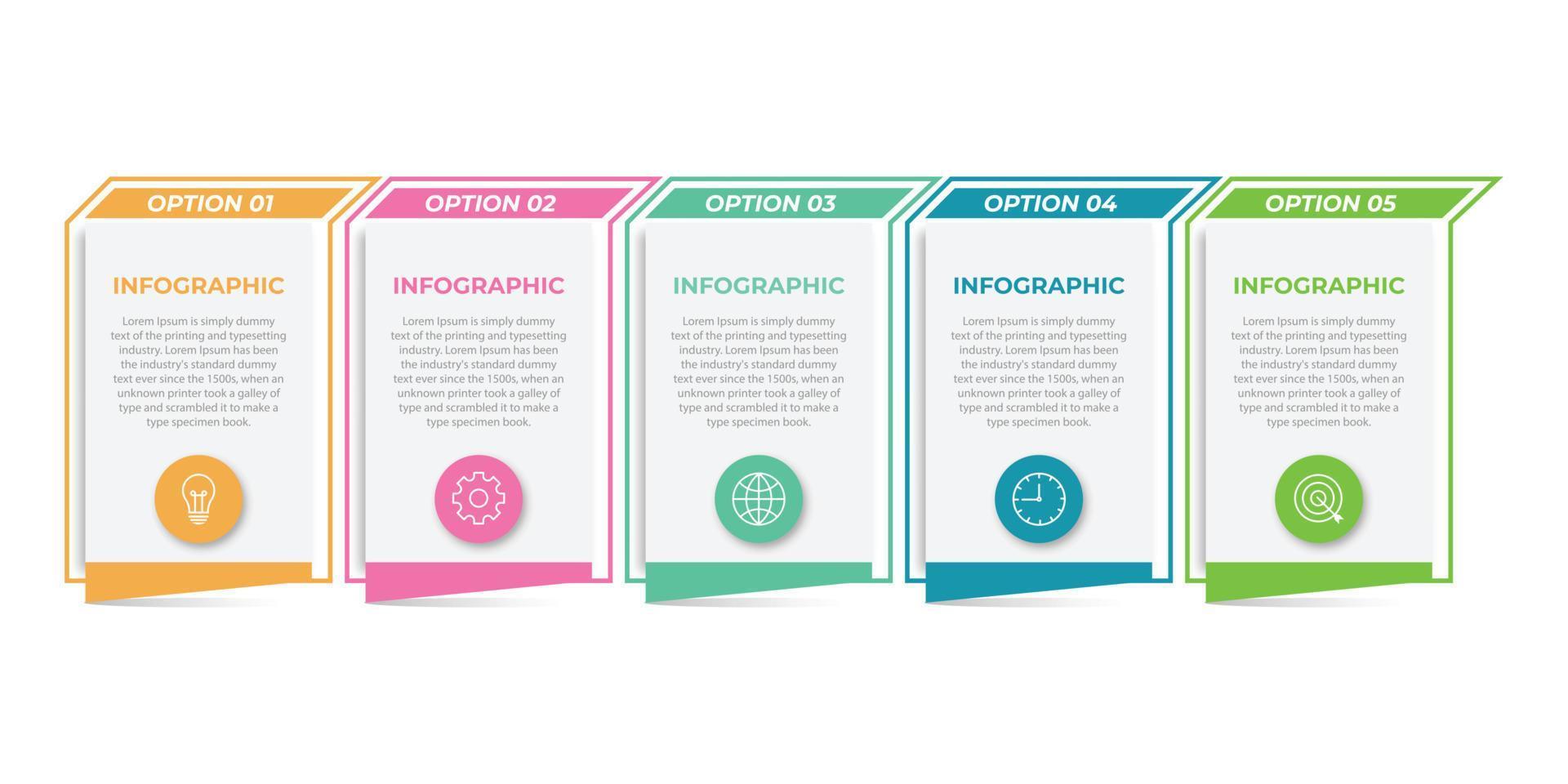 OPTION 01

INFOGRAPHIC

Lorem Ipsum is simply dummy text of the printing and typesetting industry. Lorem Ipsum has been the industry's standard dummy text ever since the 1500s, when an unknown printer took a galley of type and scrambled it to make a type specimen book.

OPTION 02

INFOGRAPHIC

Lorem Ipsum is simply dummy text of the printing and typesetting industry. Lorem Ipsum has been the industry's standard dummy text ever since the 1500s, when an unknown printer took a galley of type and scrambled it to make a type specimen book.

OPTION 03

INFOGRAPHIC

Lorem Ipsum is simply dummy text of the printing and typesetting industry. Lorem Ipsum has been the industry's standard dummy text ever since the 1500s, when an unknown printer took a galley of type and scrambled it to make a type specimen book.

OPTION 04

INFOGRAPHIC

Lorem Ipsum is simply dummy text of the printing and typesetting industry. Lorem Ipsum has been the industry's standard dummy text ever since the 1500s, when an unknown printer took a galley of type and scrambled it to make a type specimen book.

OPTION 05

INFOGRAPHIC

Lorem Ipsum is simply dummy text of the printing and typesetting industry. Lorem Ipsum has been the industry's standard dummy text ever since the 1500s, when an unknown printer took a galley of type and scrambled it to make a type specimen book.