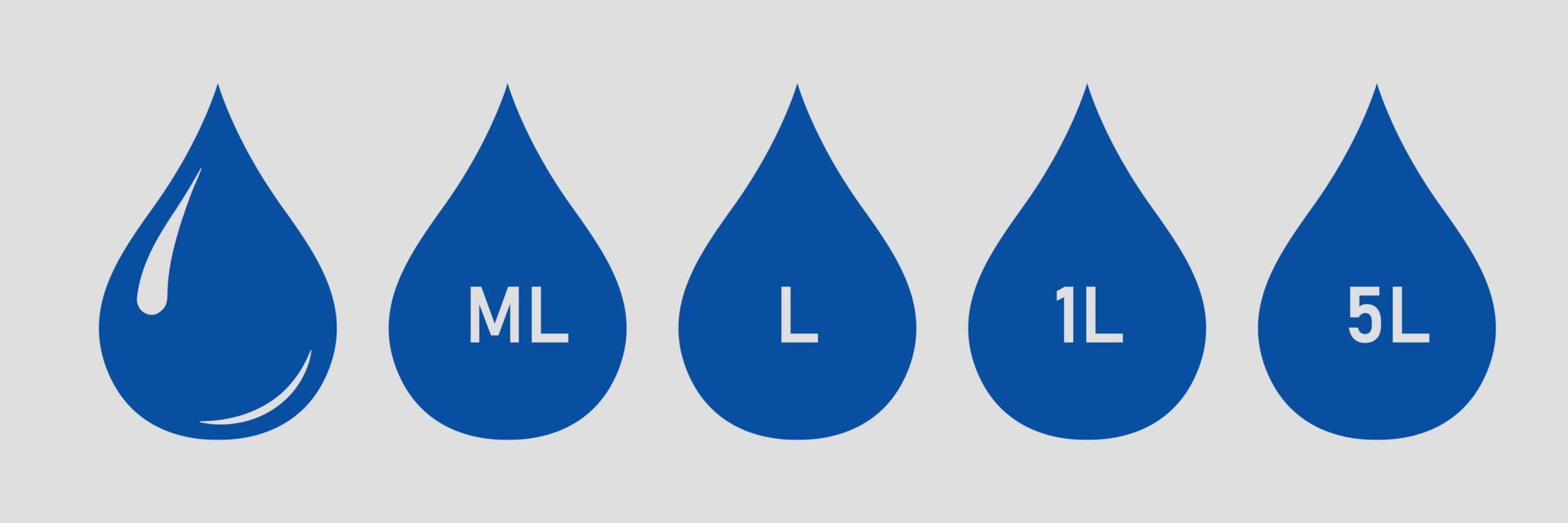 ML

L

1L

5L