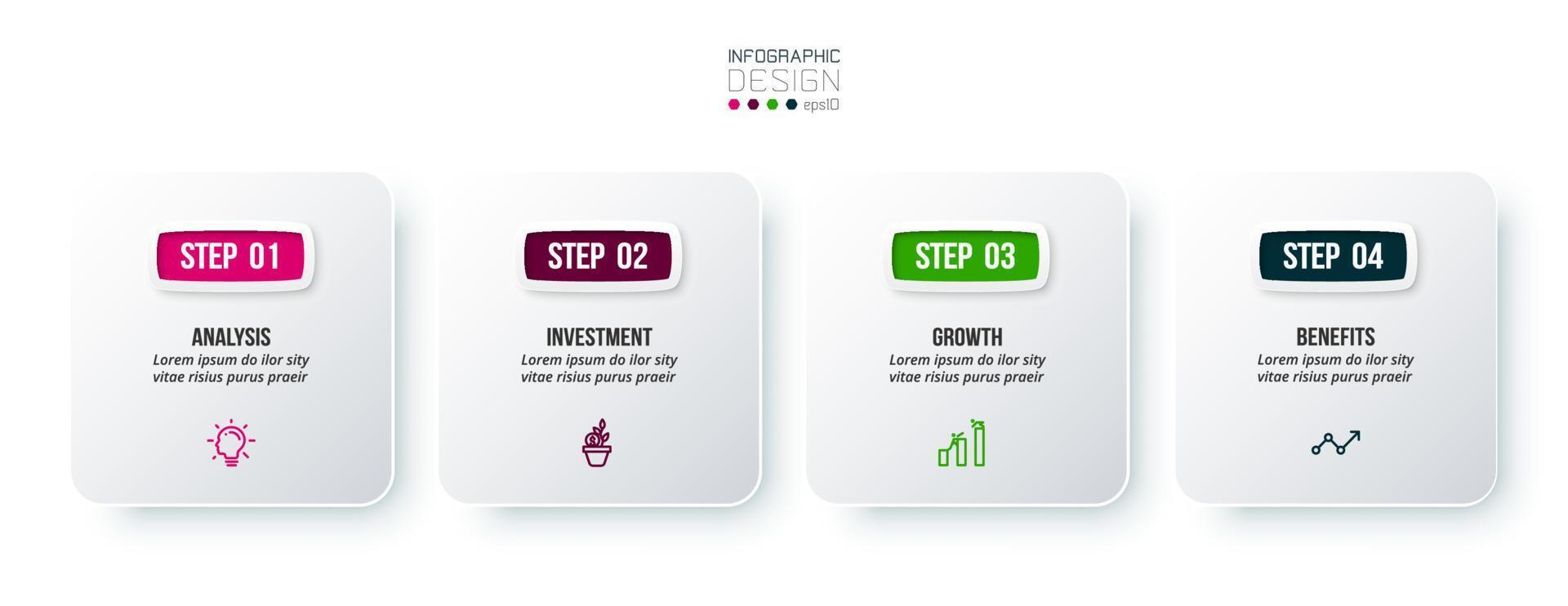 INFOGRAPHIC
DESIGN
eps10

STEP 01

ANALYSIS
Lorem ipsum do ilor sity vitae risius purus praeir

STEP 02

INVESTMENT
Lorem ipsum do ilor sity vitae risius purus praeir

STEP 03

GROWTH
Lorem ipsum do ilor sity vitae risius purus praeir

STEP 04

BENEFITS
Lorem ipsum do ilor sity vitae risius purus praeir