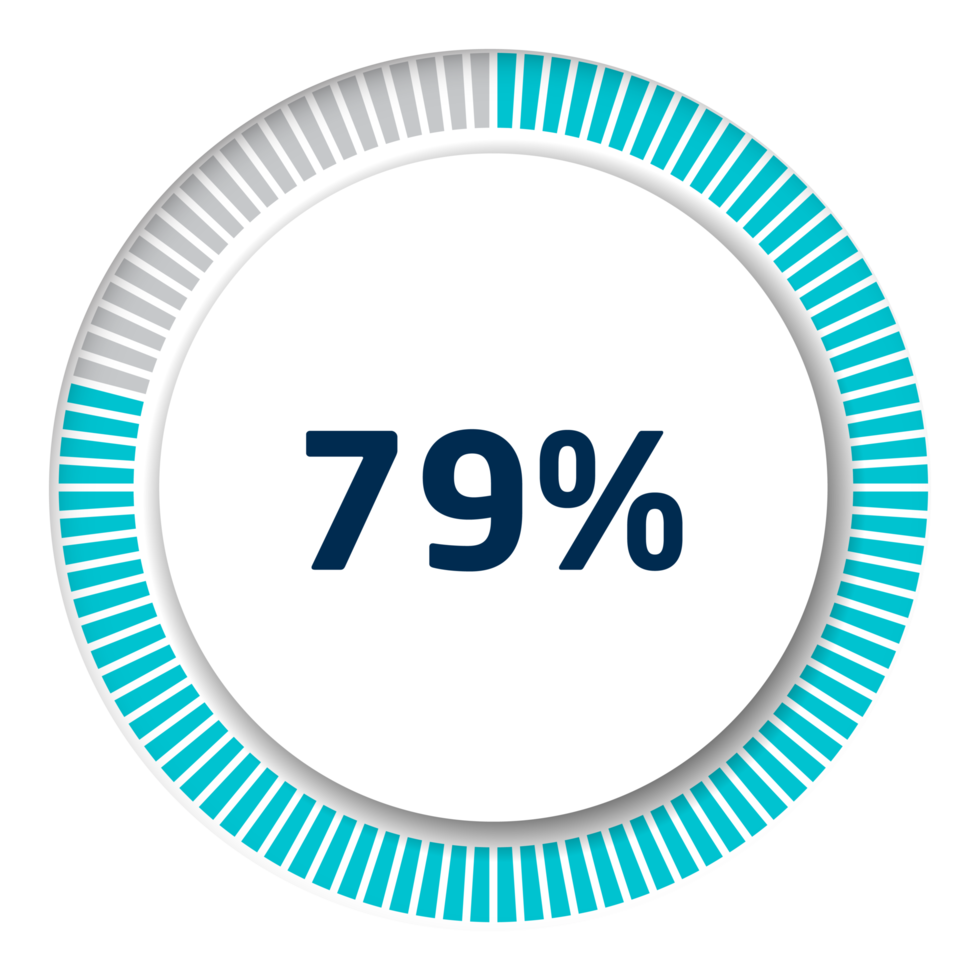 79%