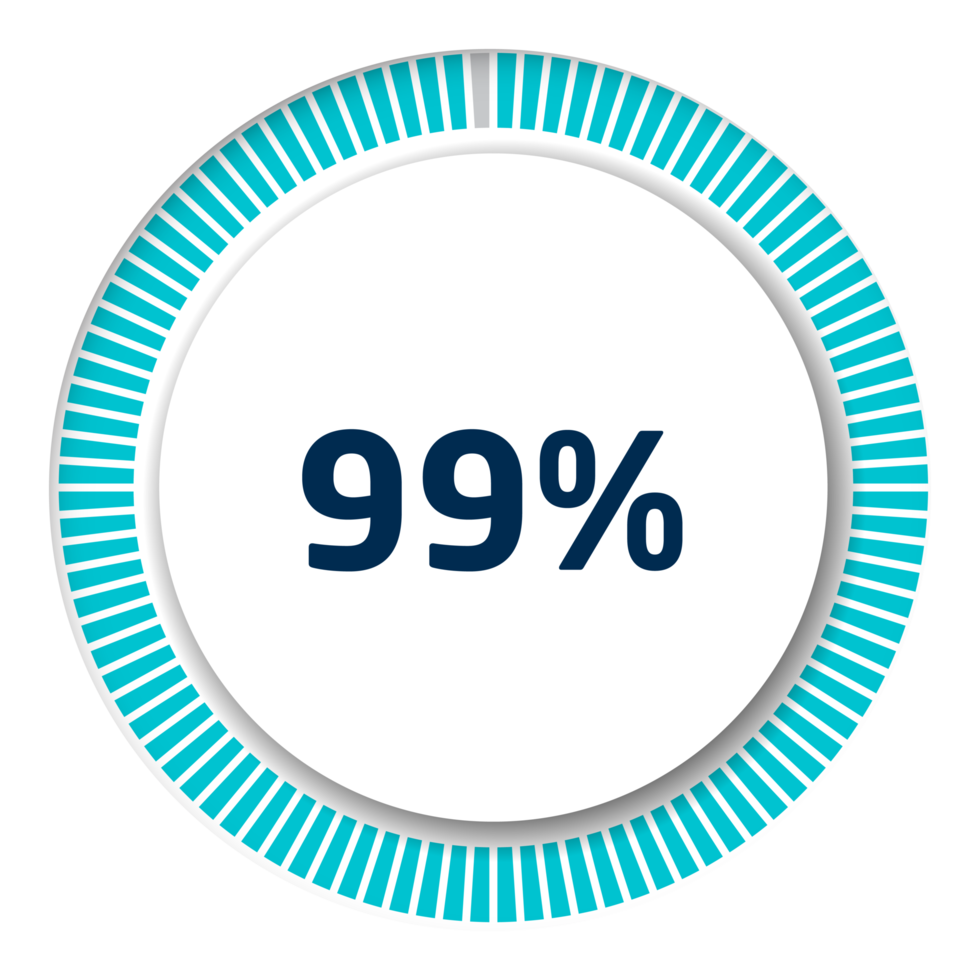 99%