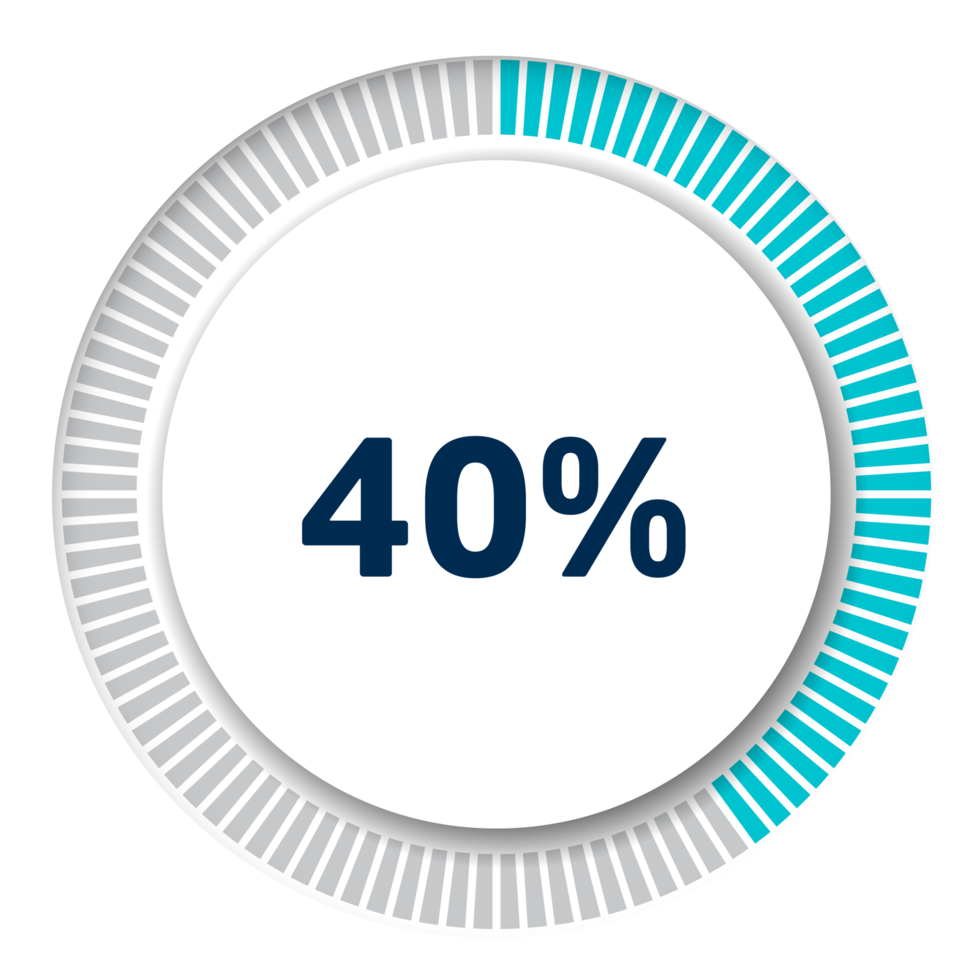 40%