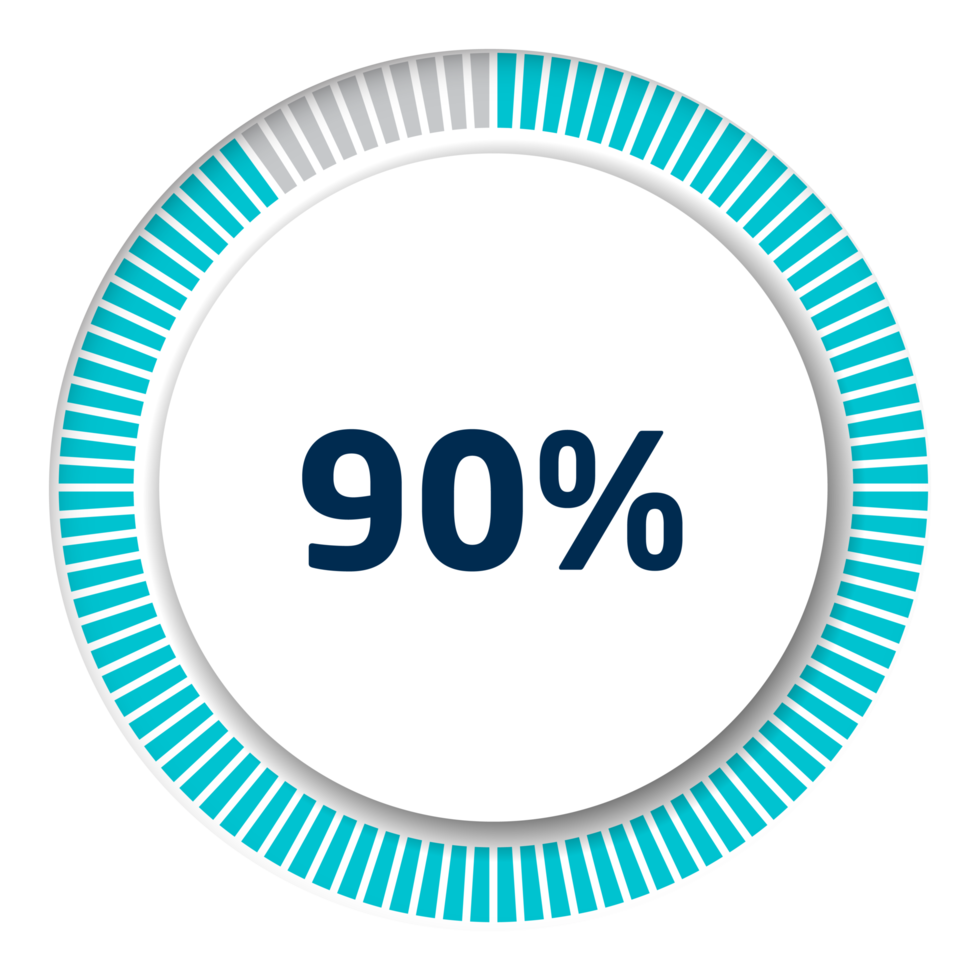 90%