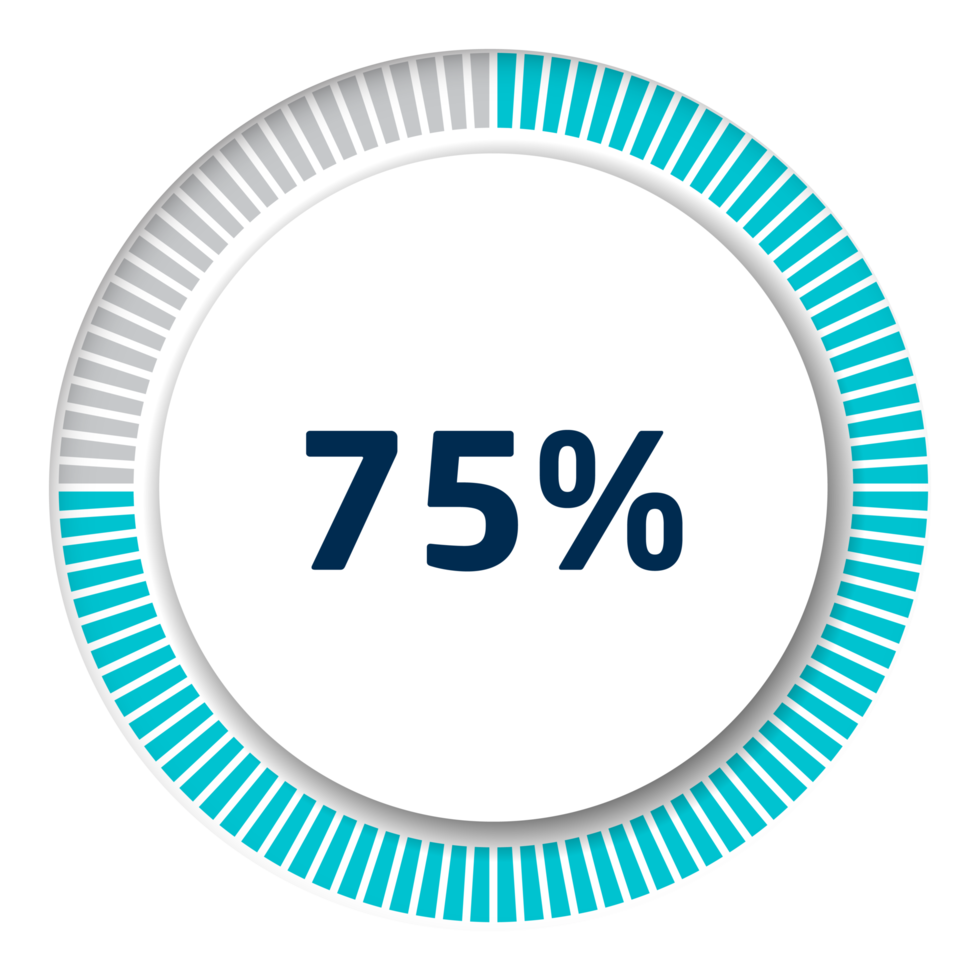 75%