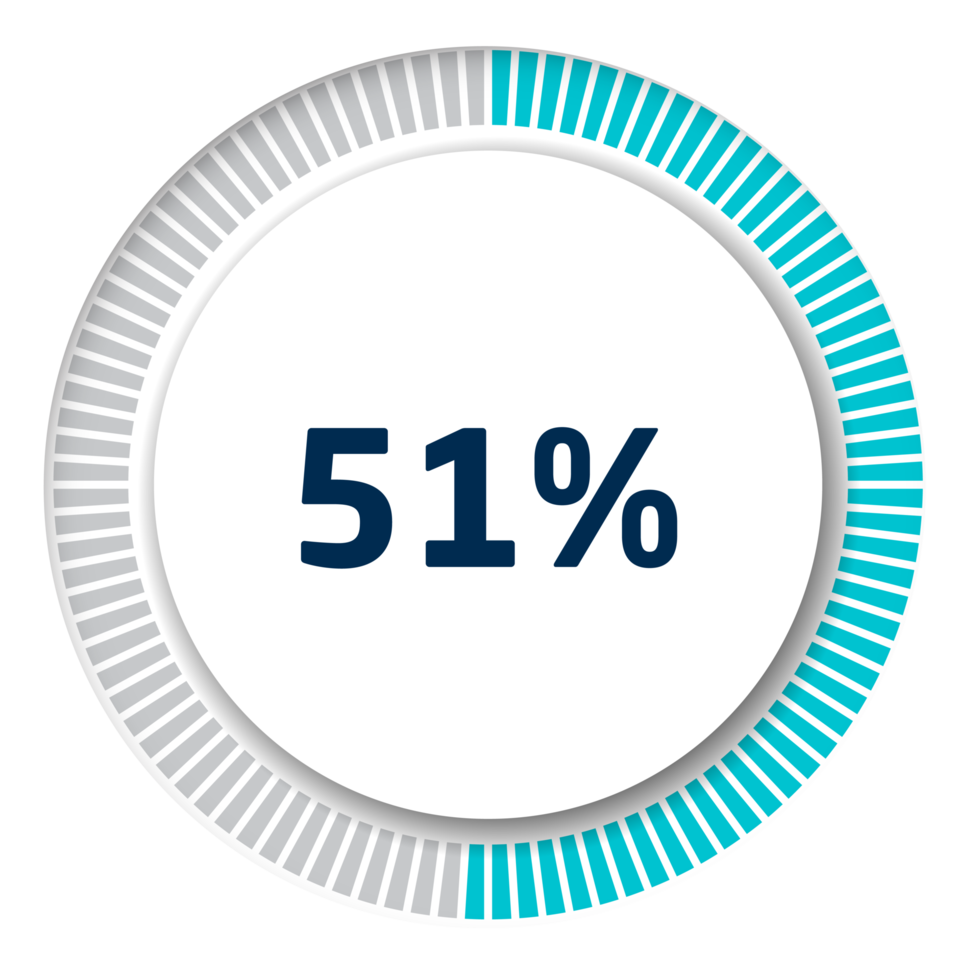 51%