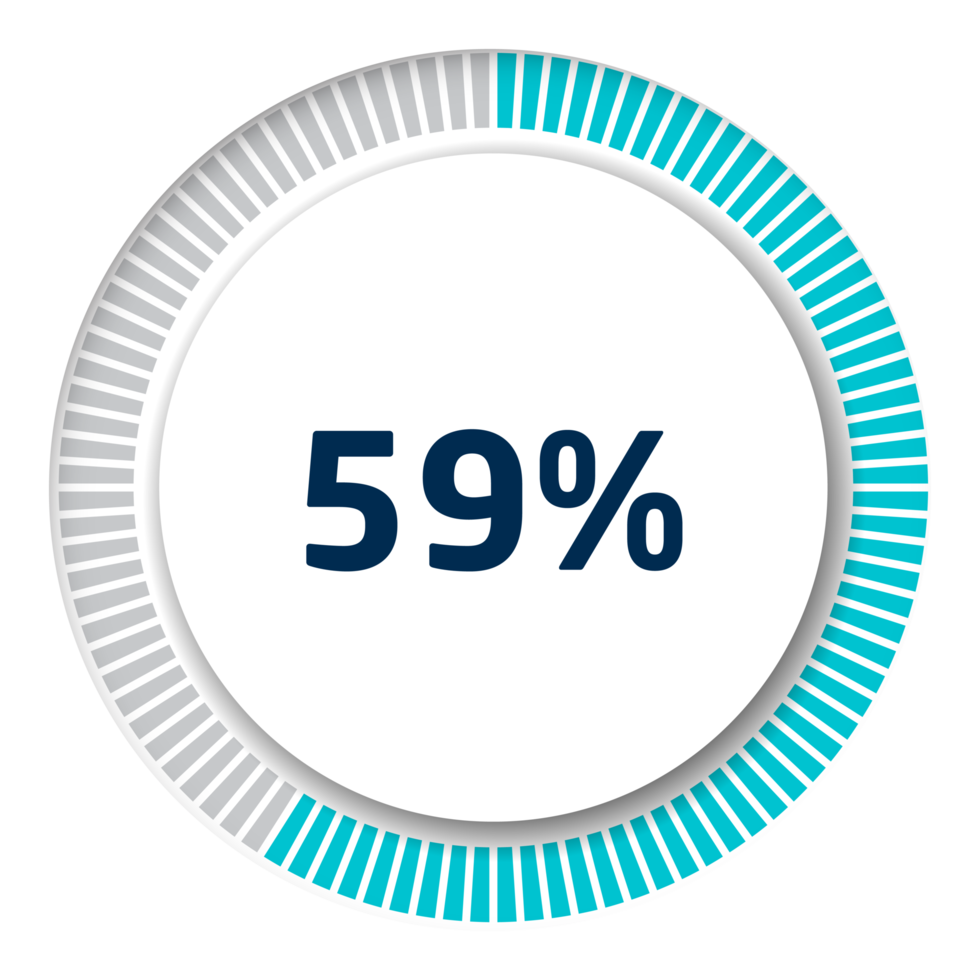 59%