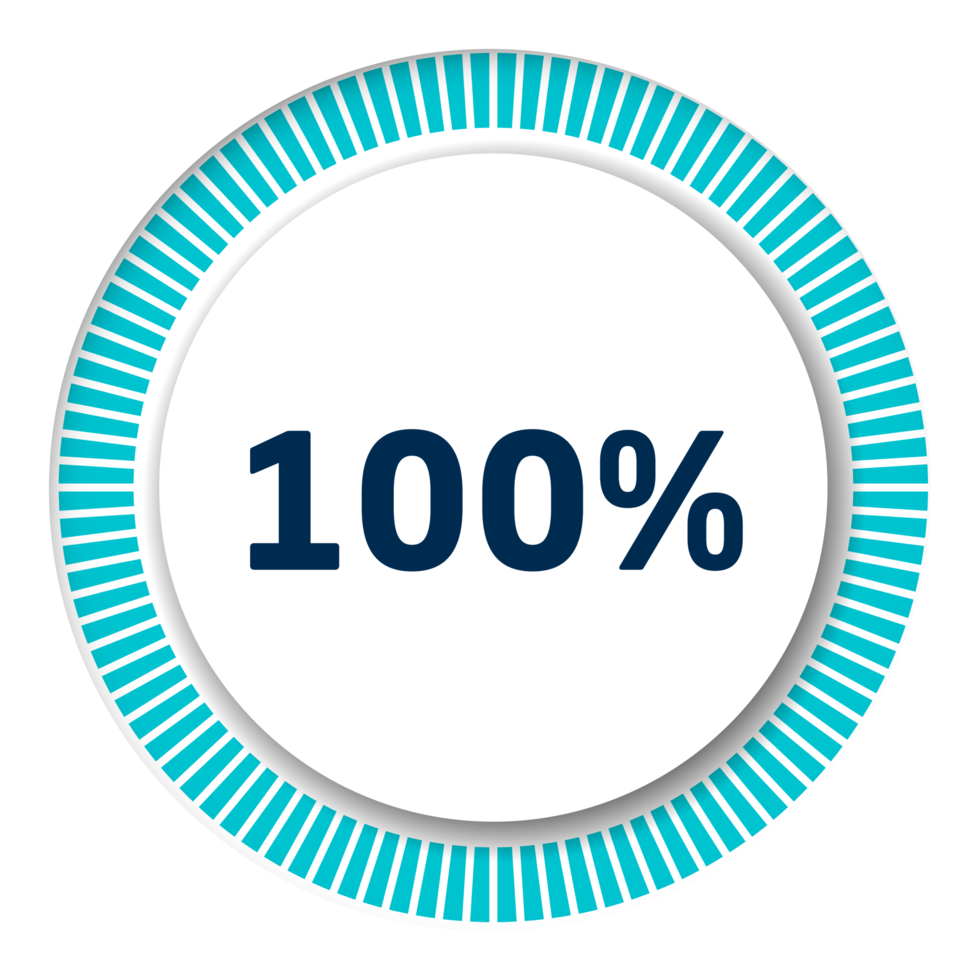 100%