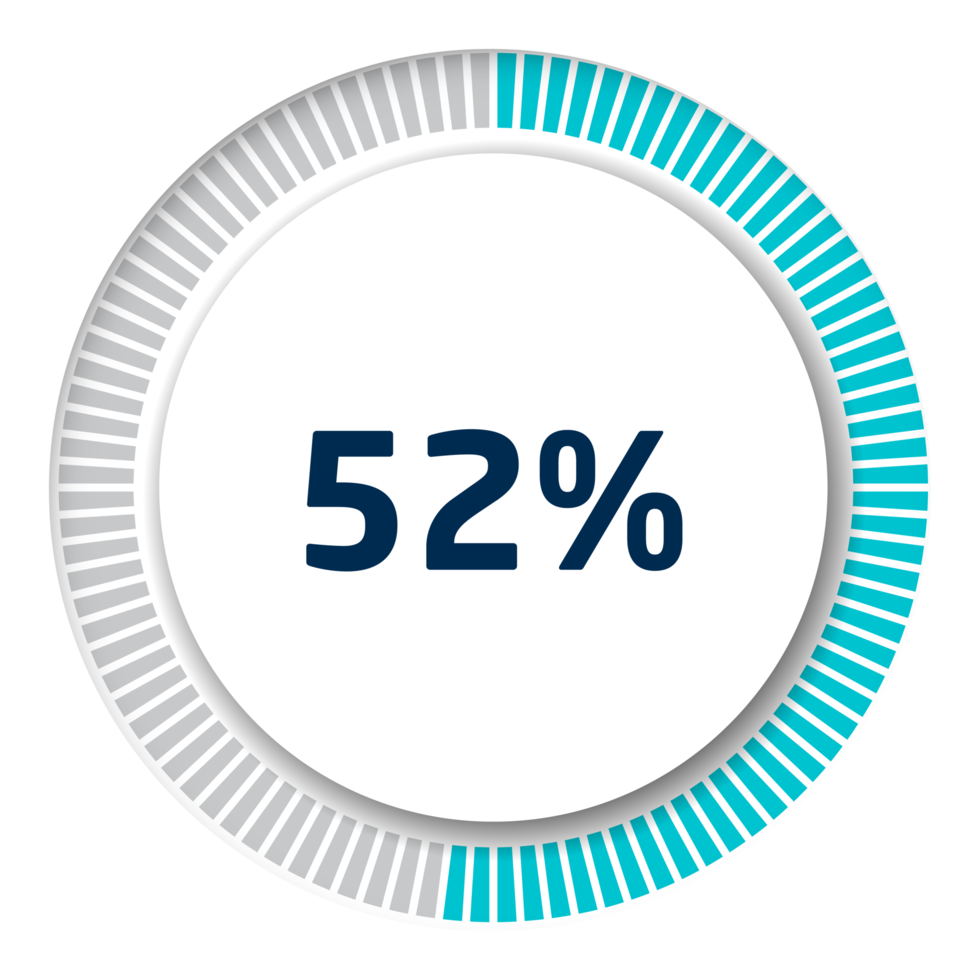 52%