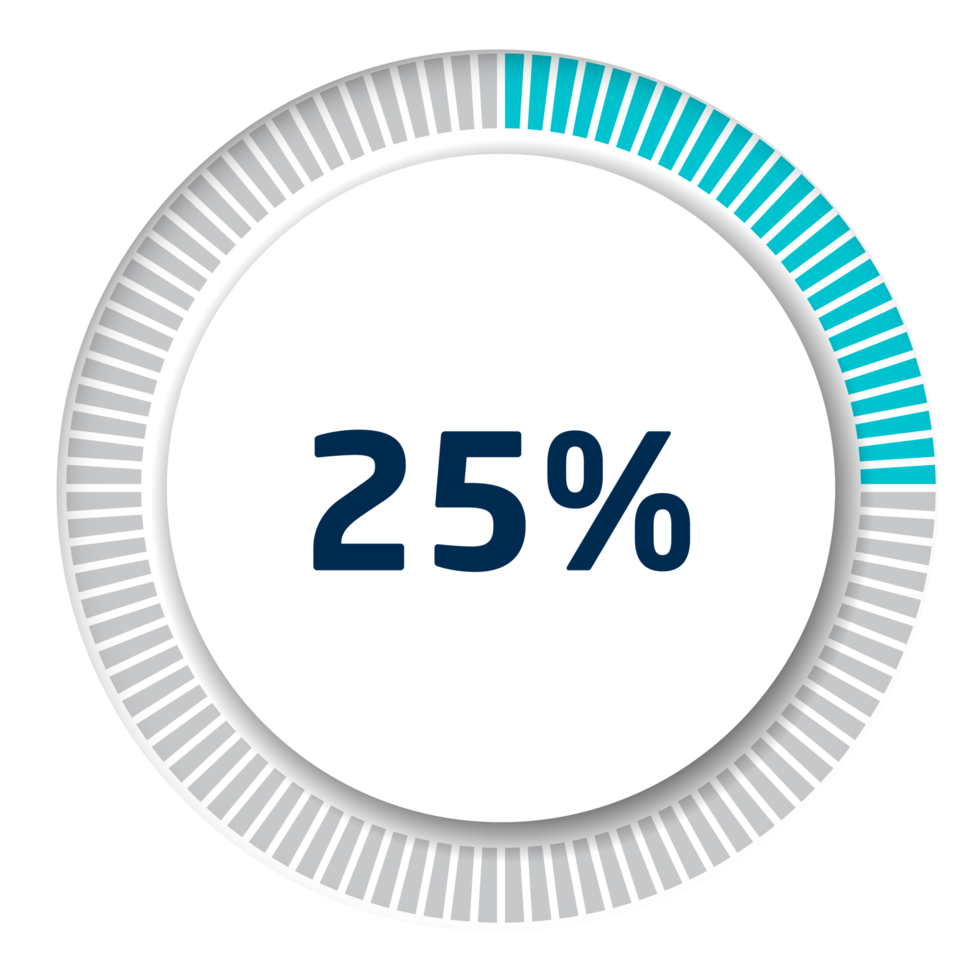 25%