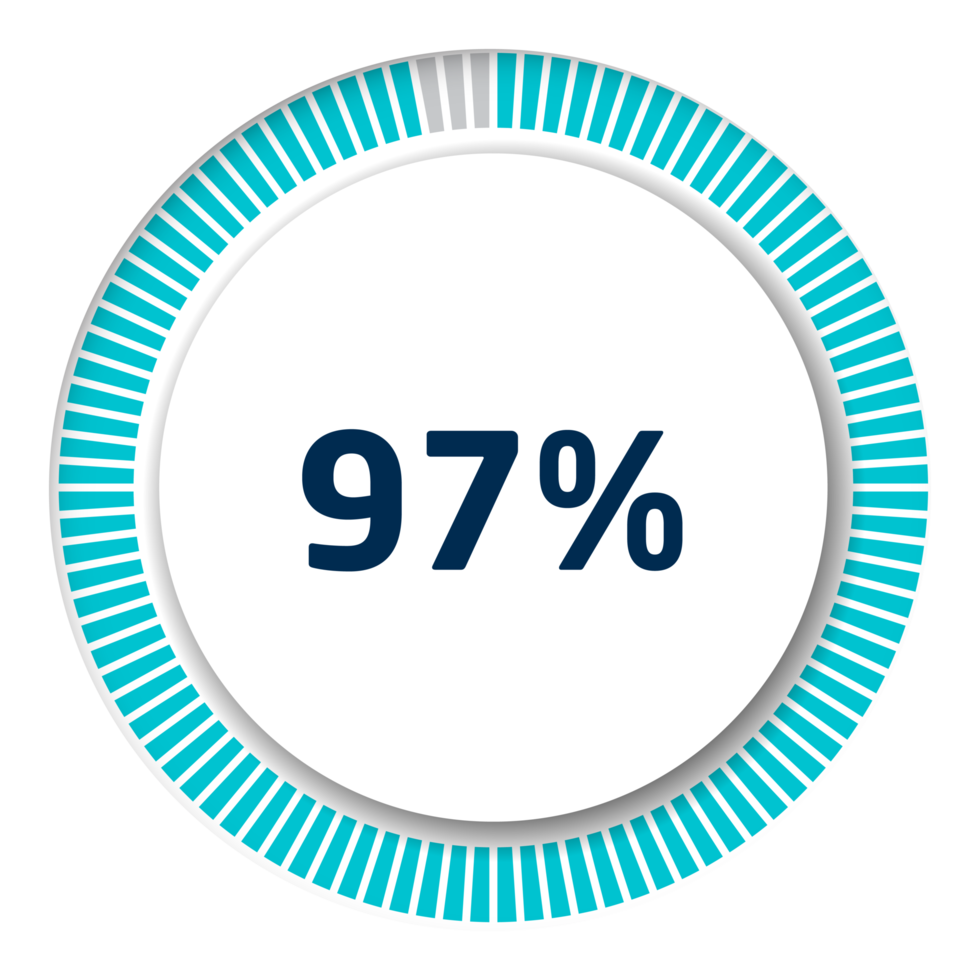 97%