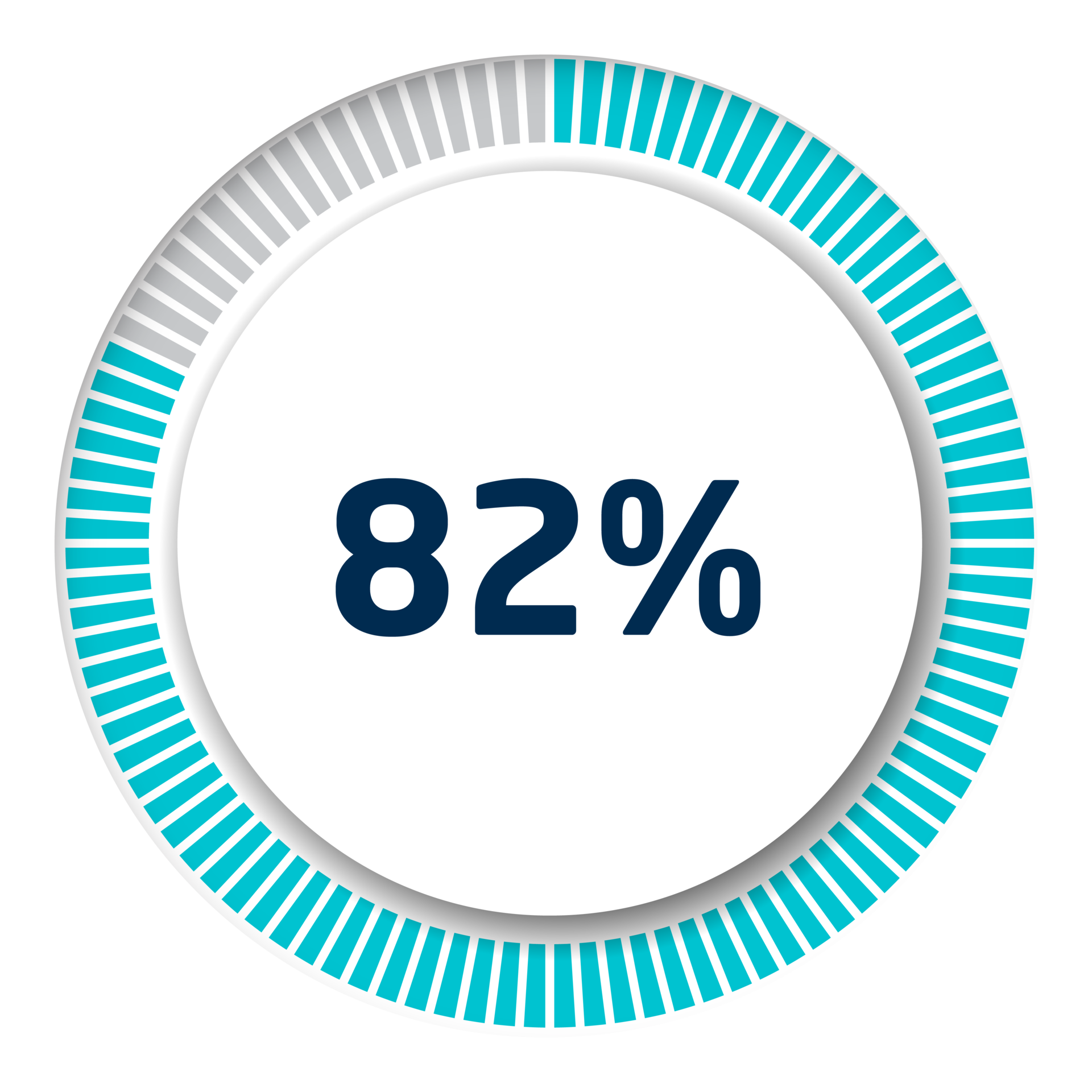 82%