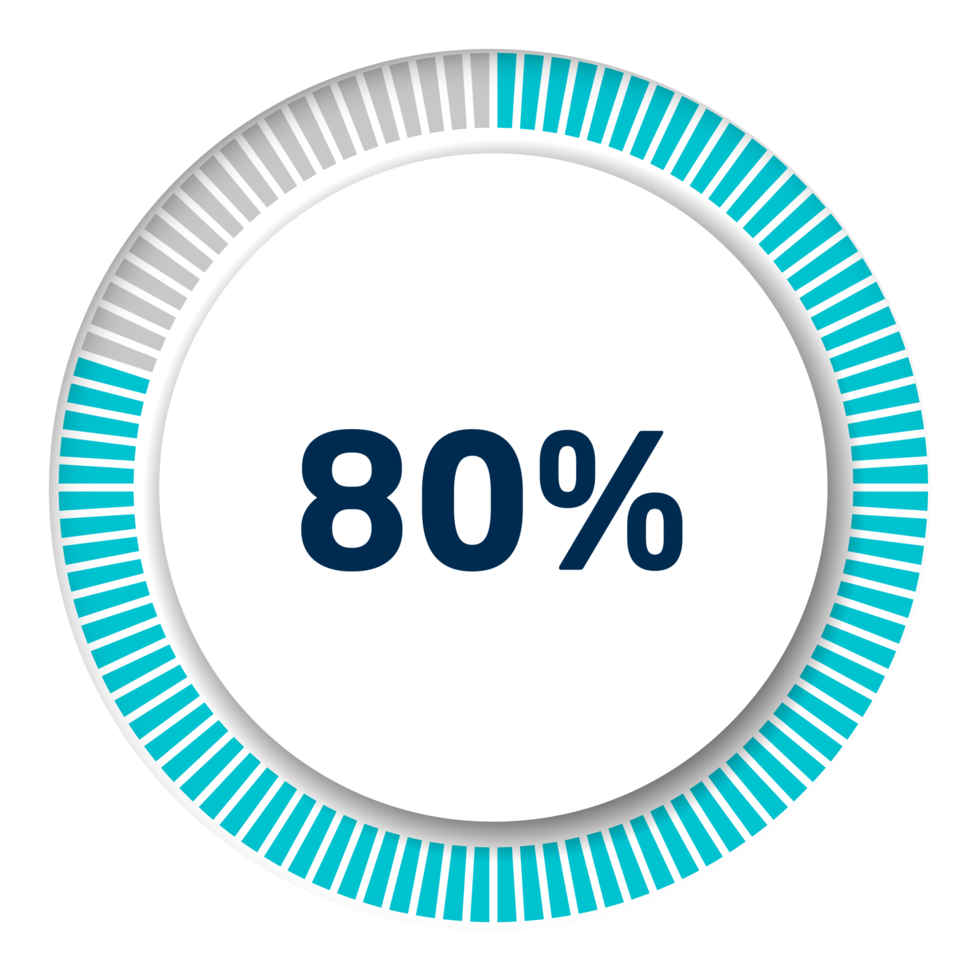 80%