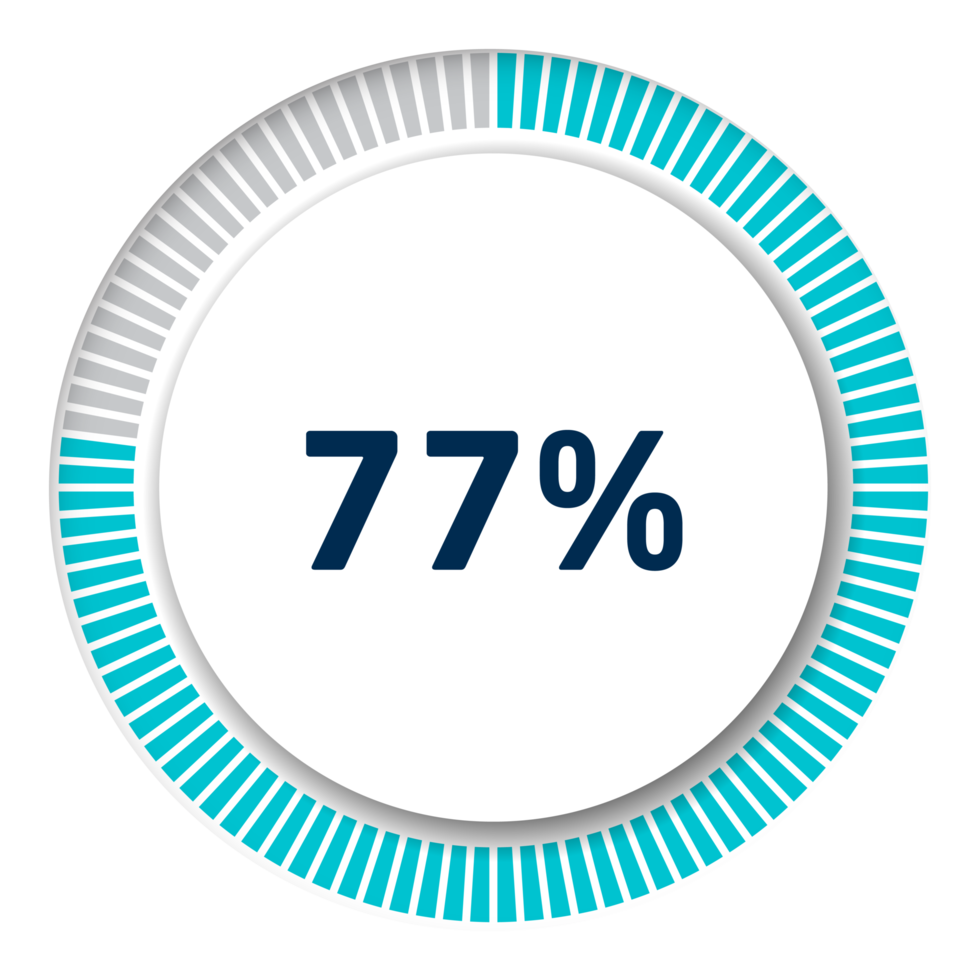 77%