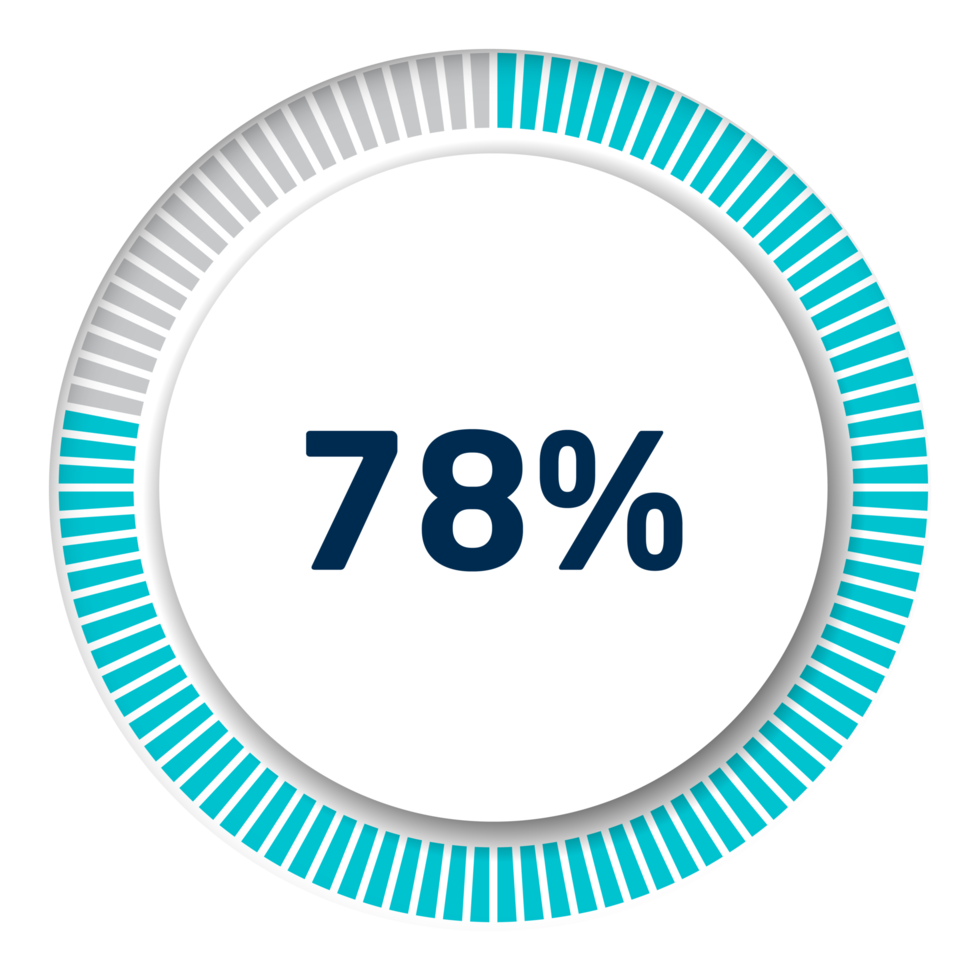 78%