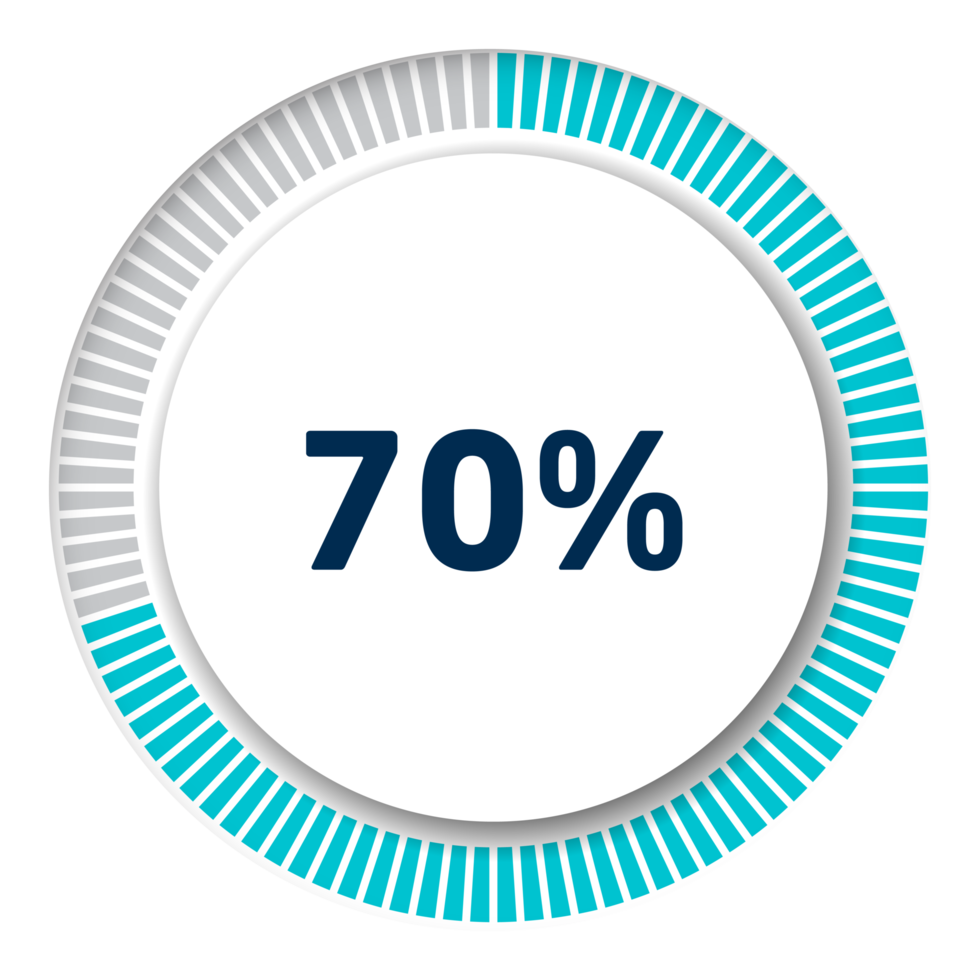 70%