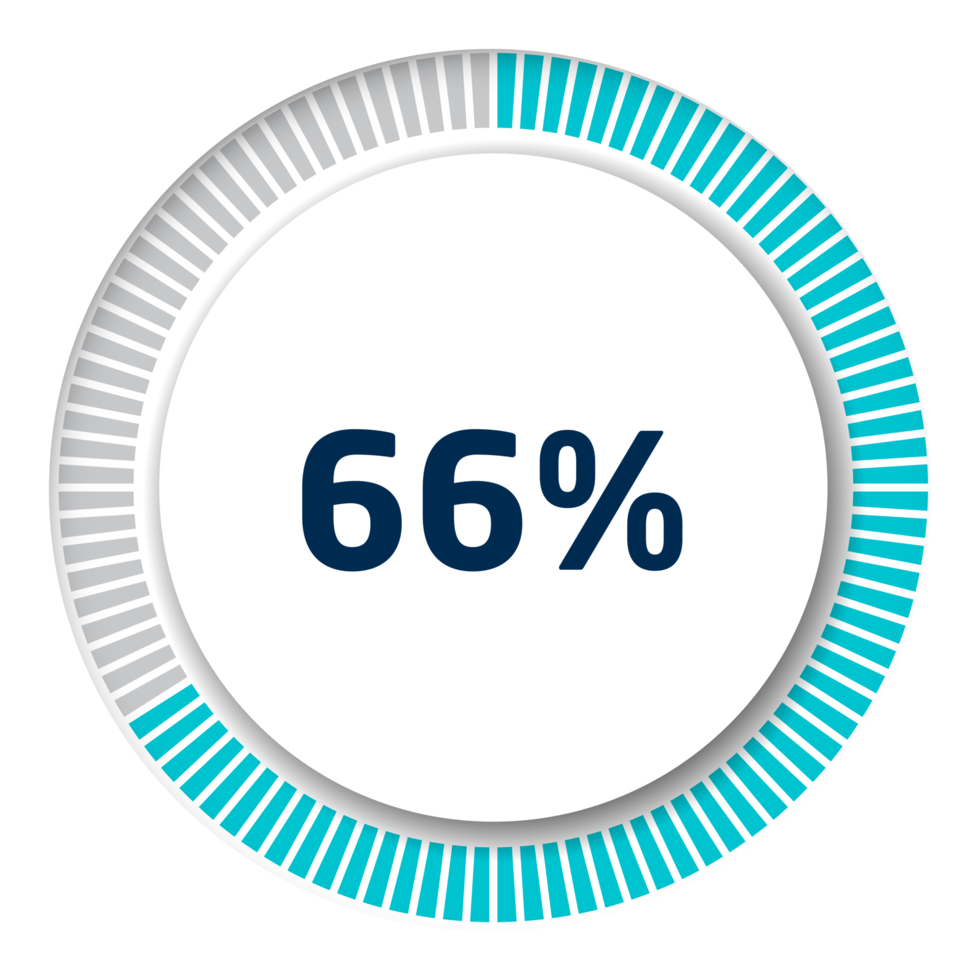 66%