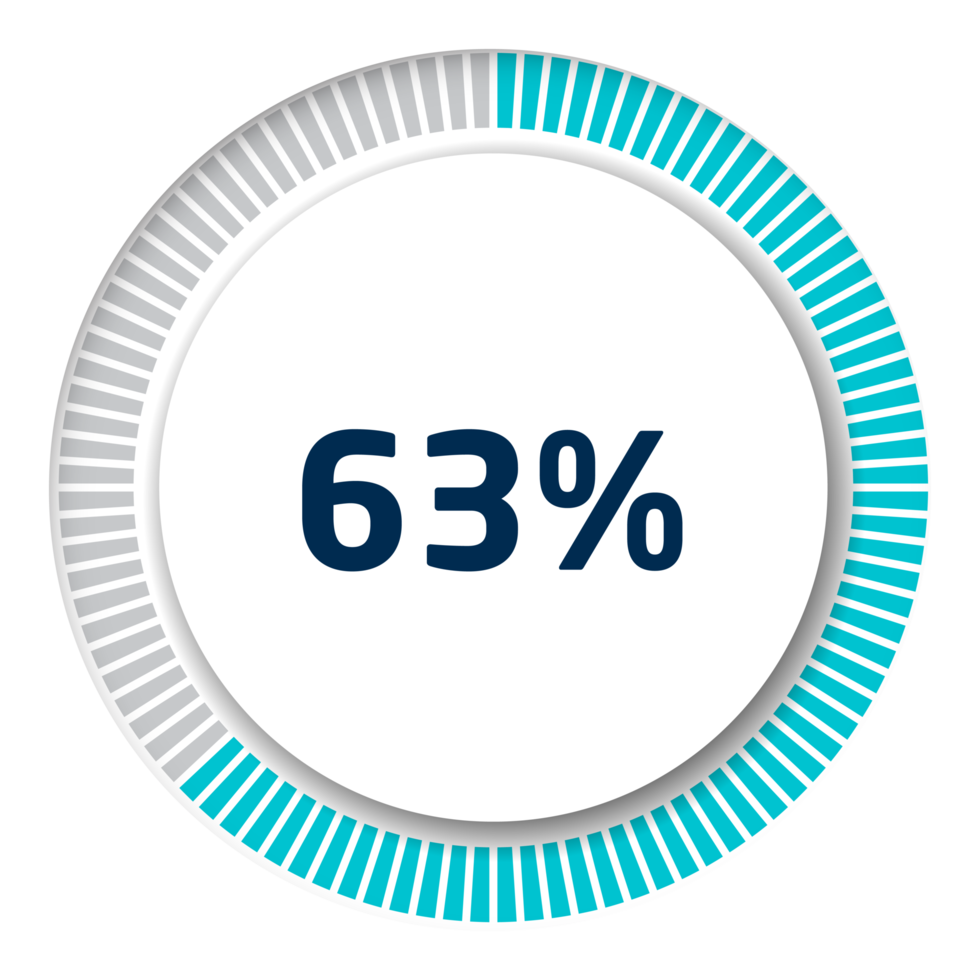 63%