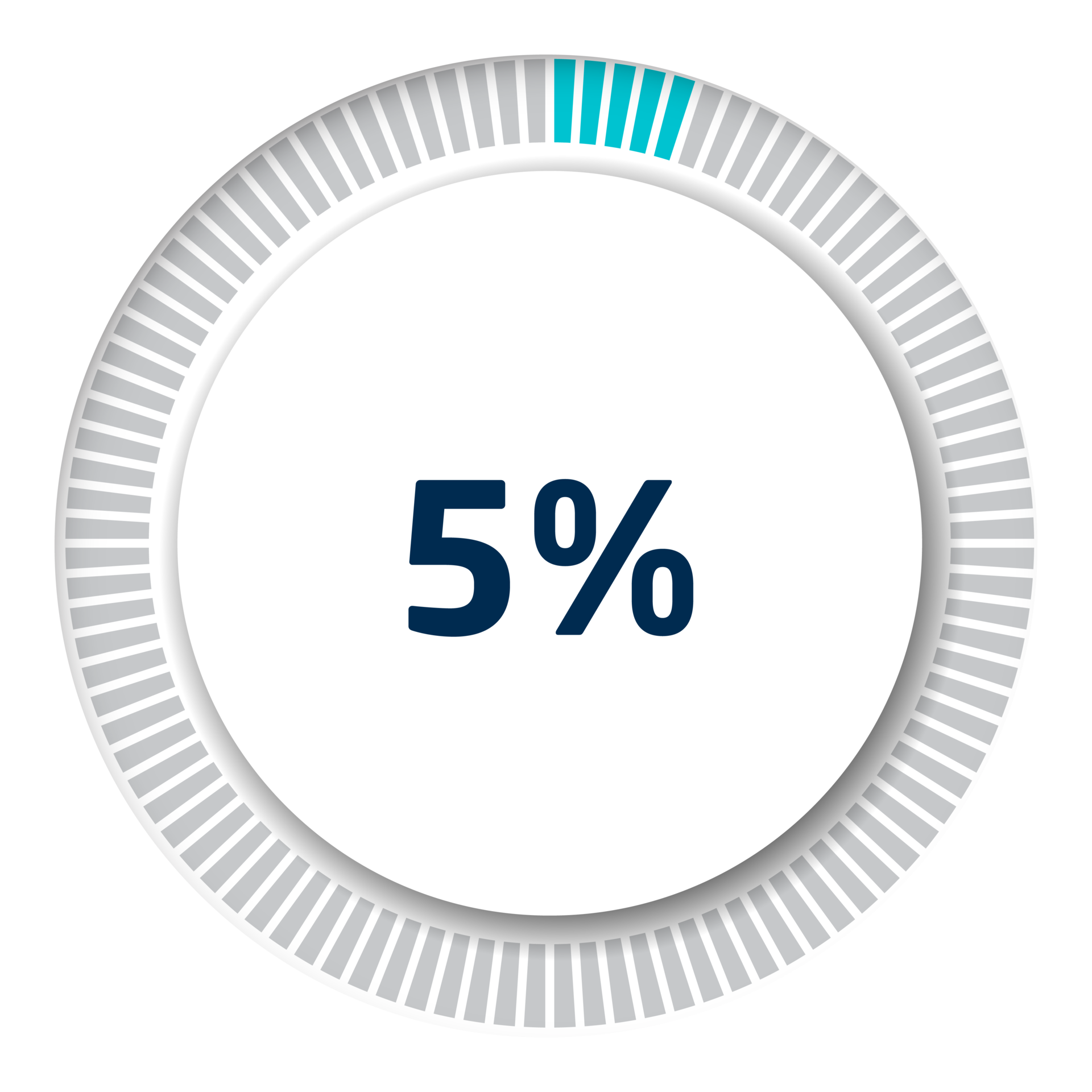 5%