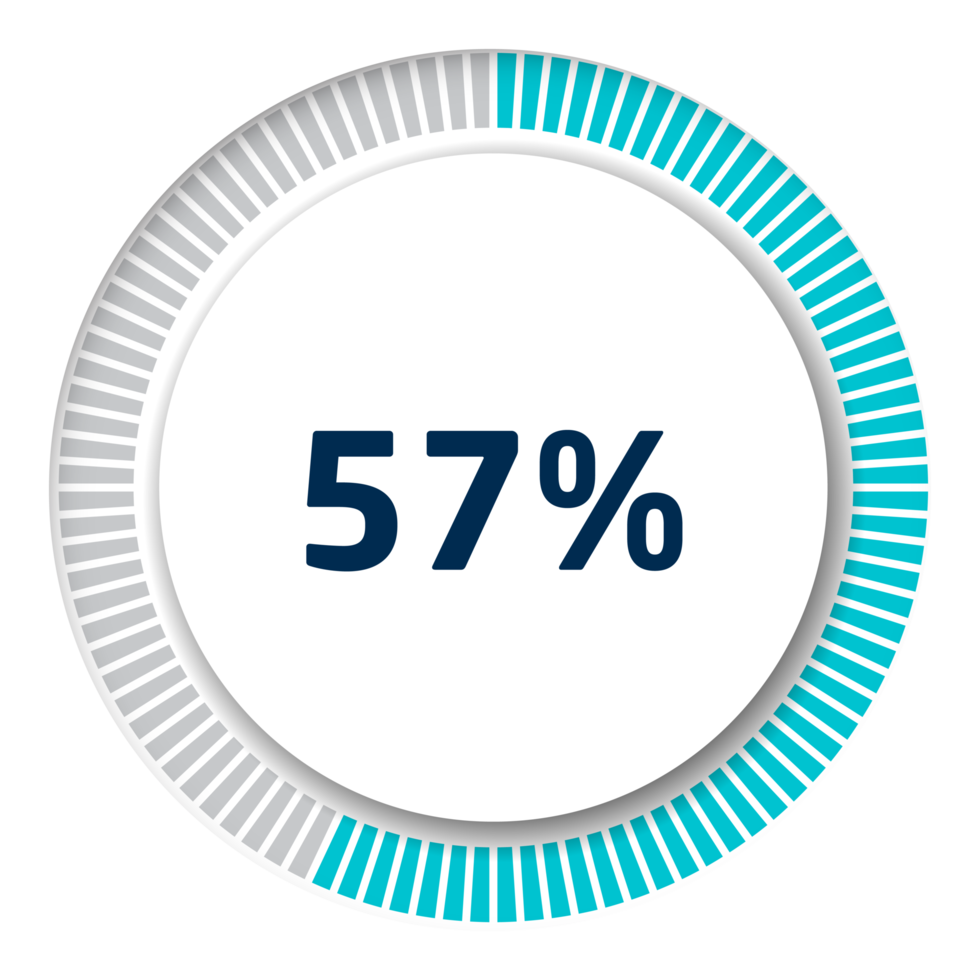 57%