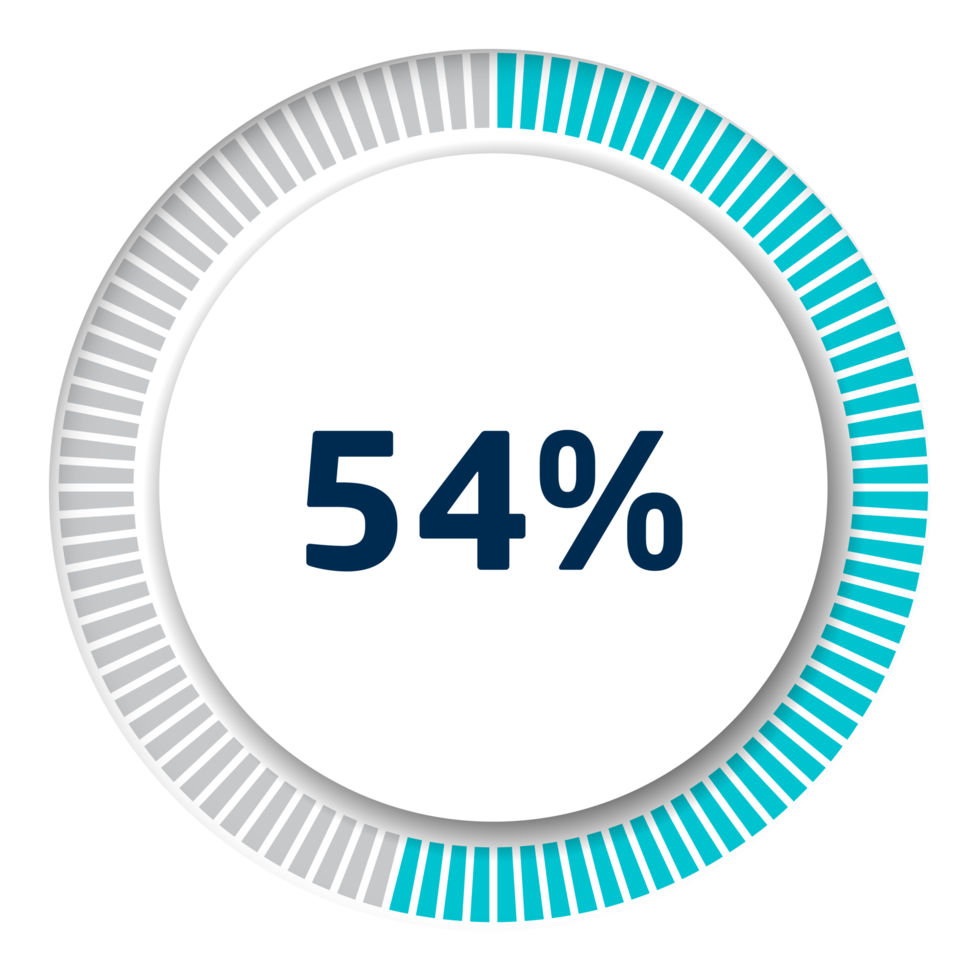 54%