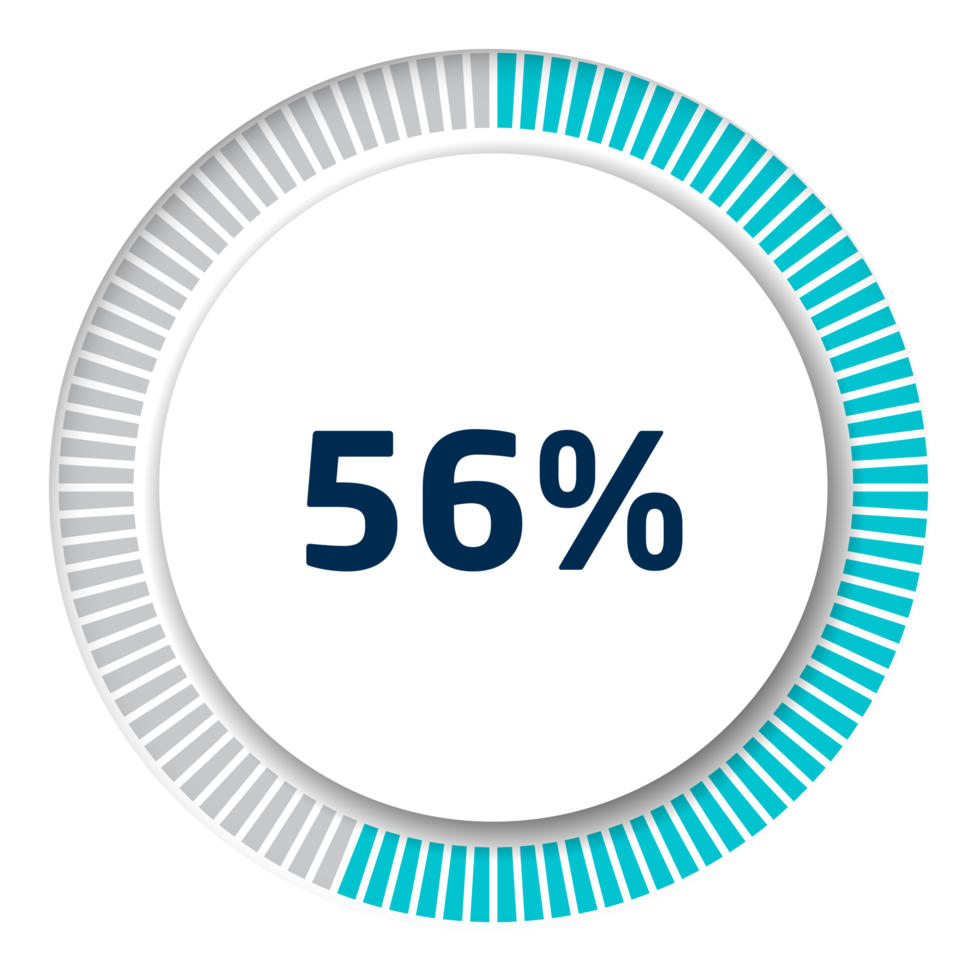 56%