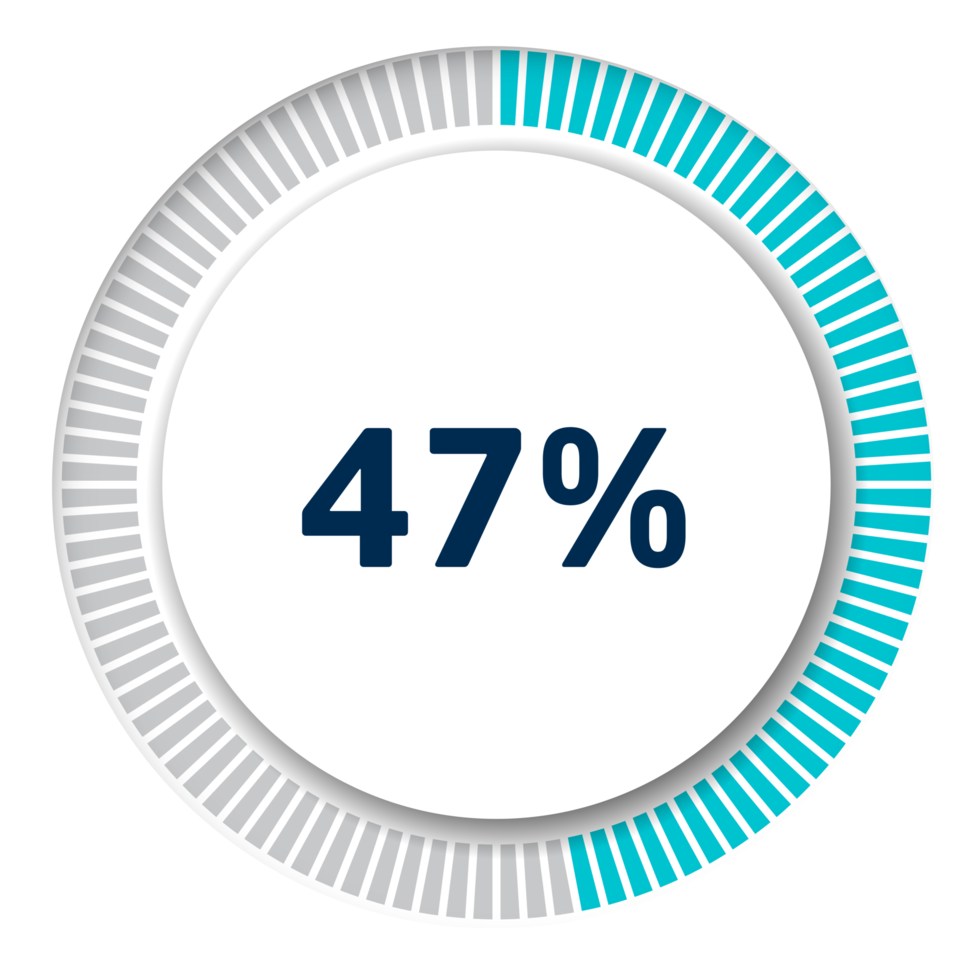 47%