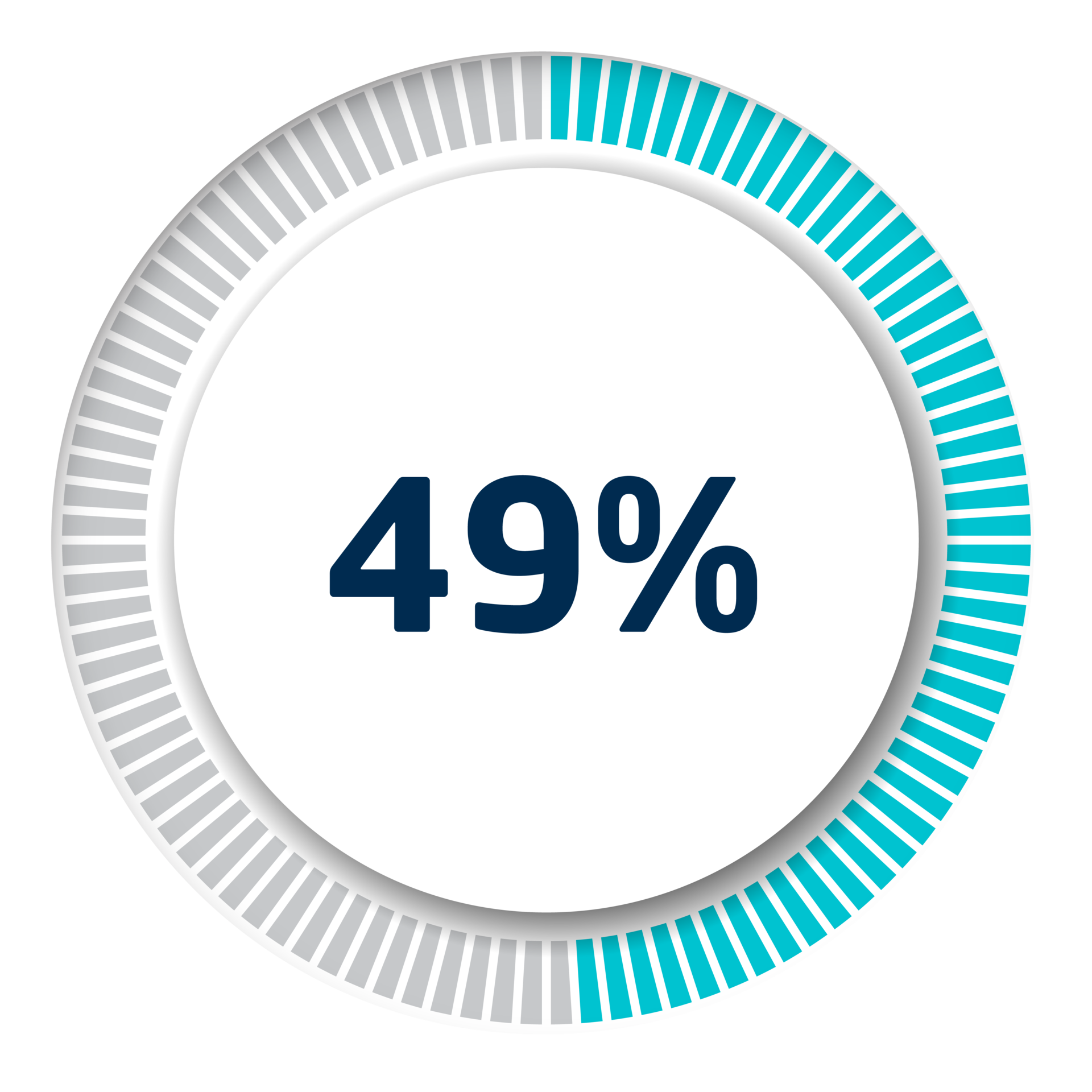 49%