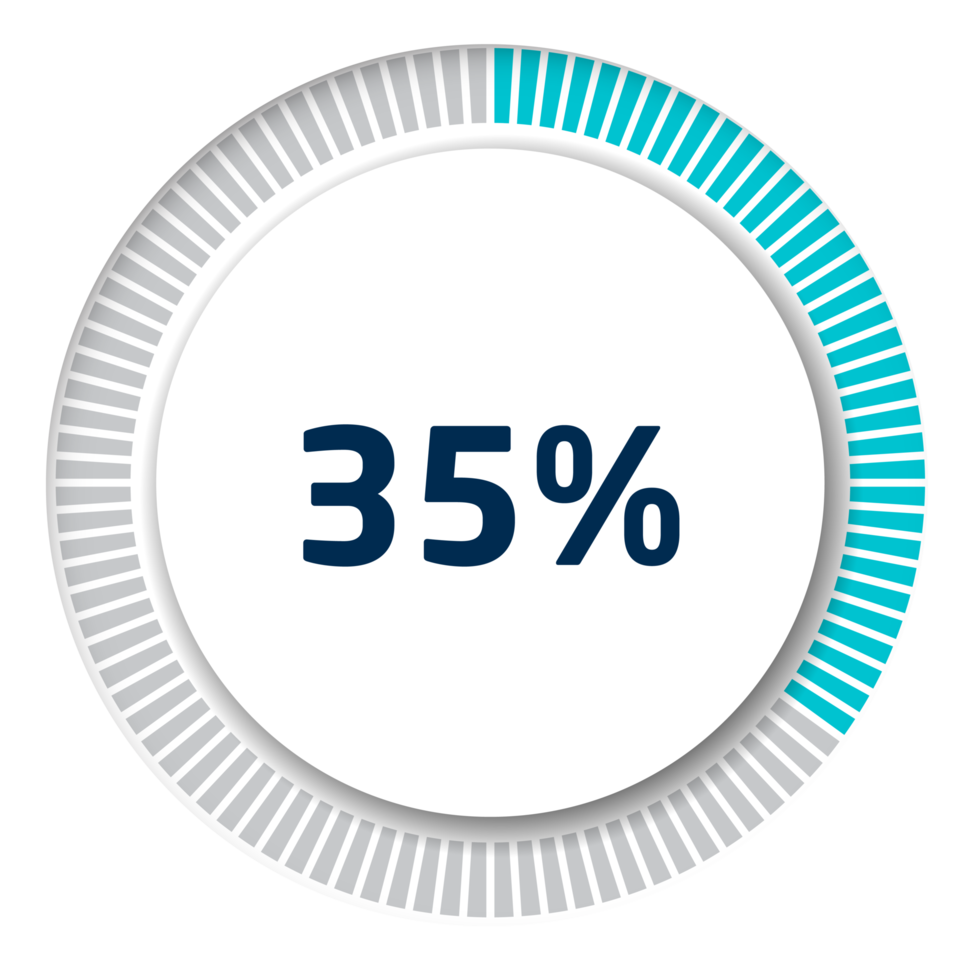 35%