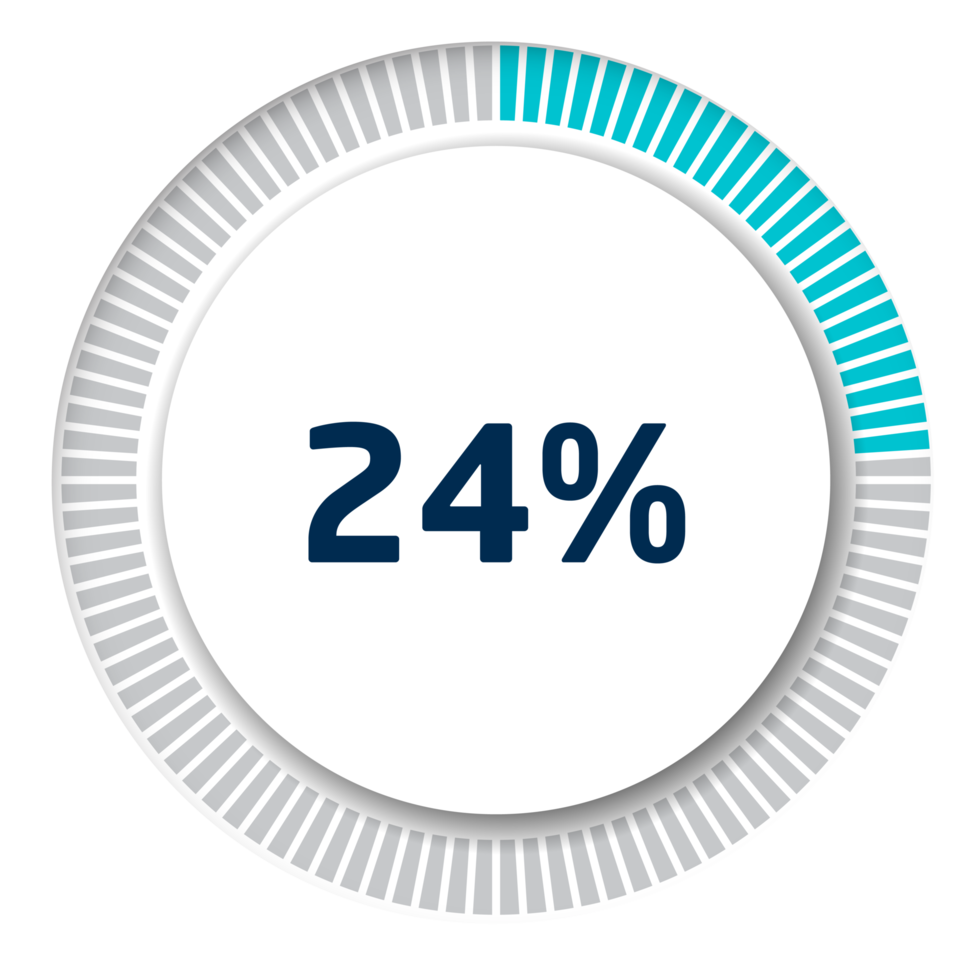 24%