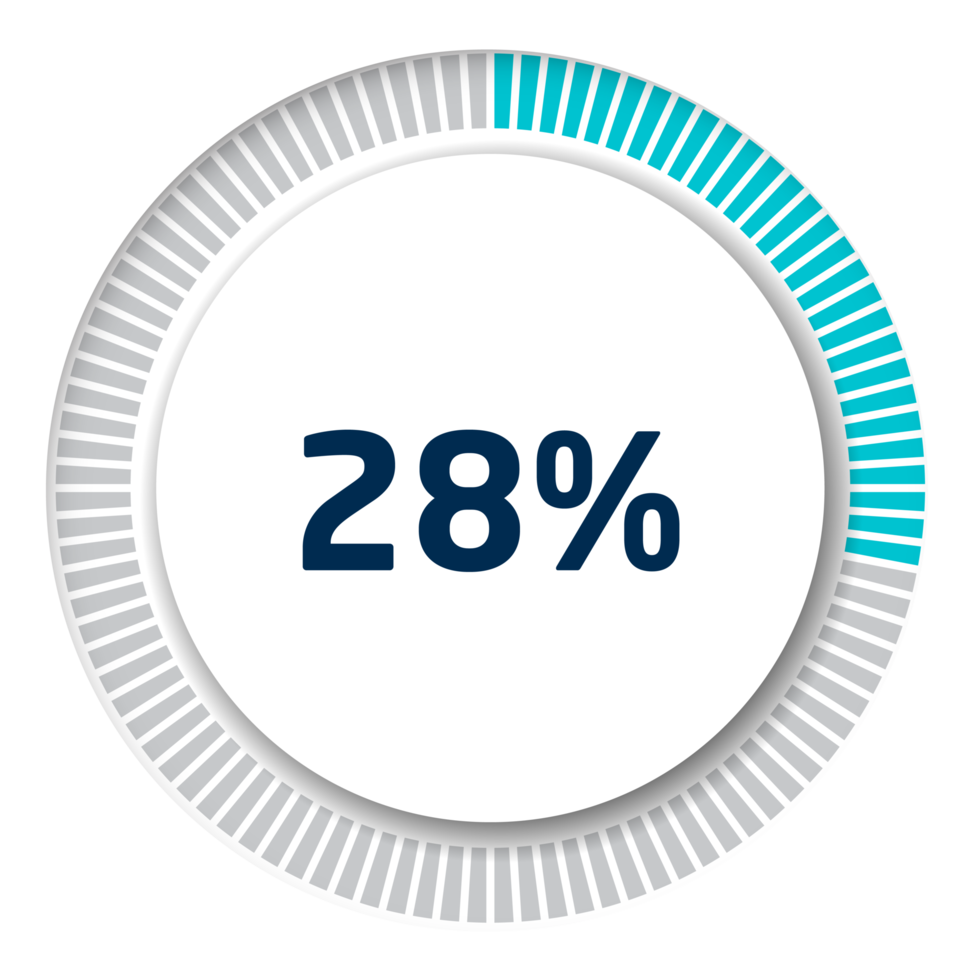 28%