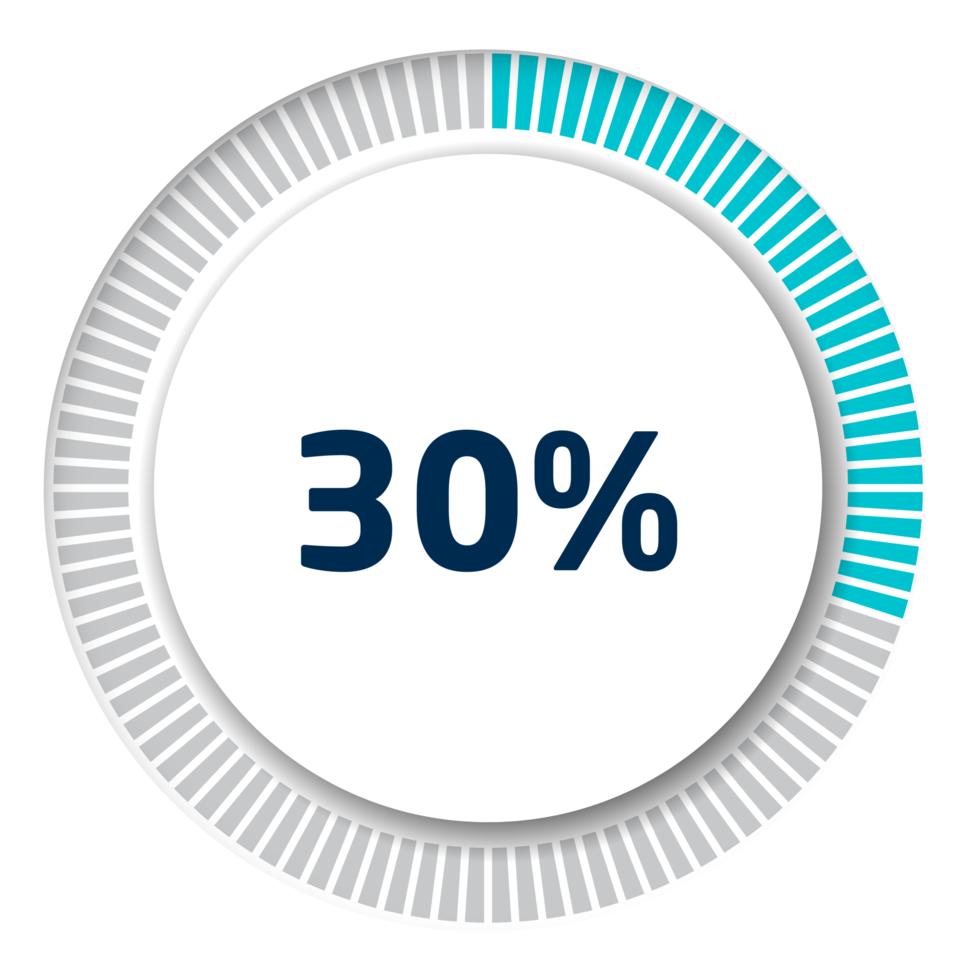 30%