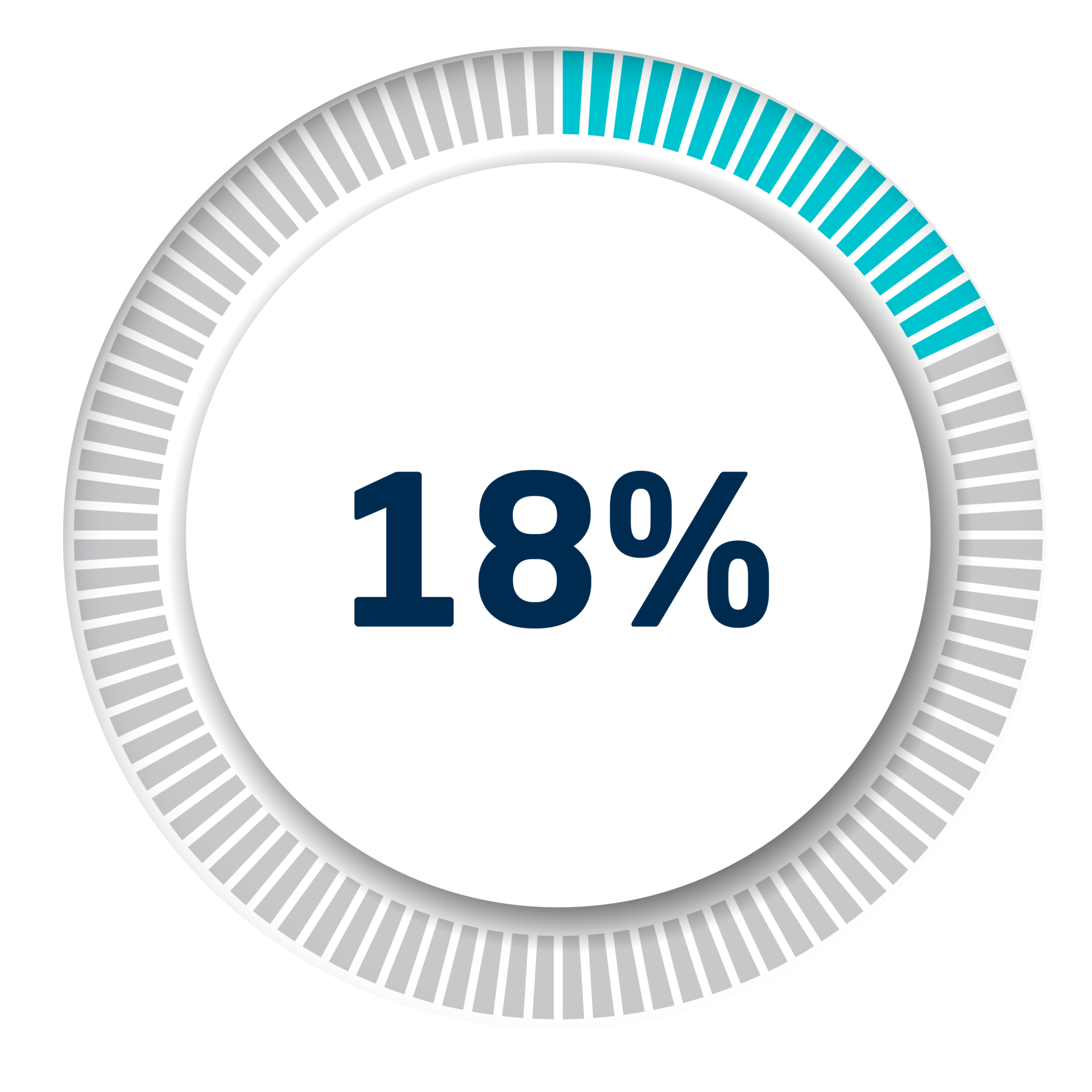 18%