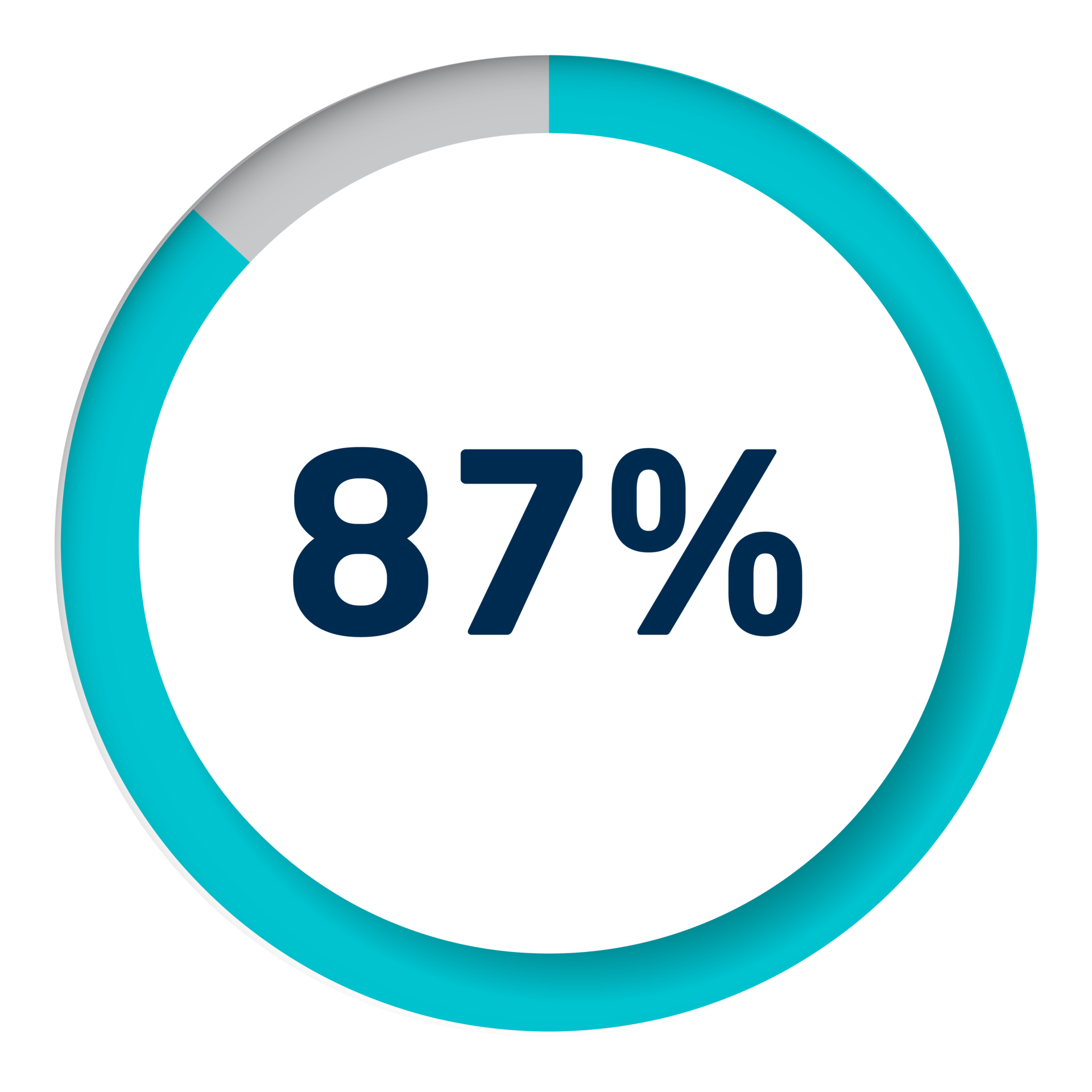 87%