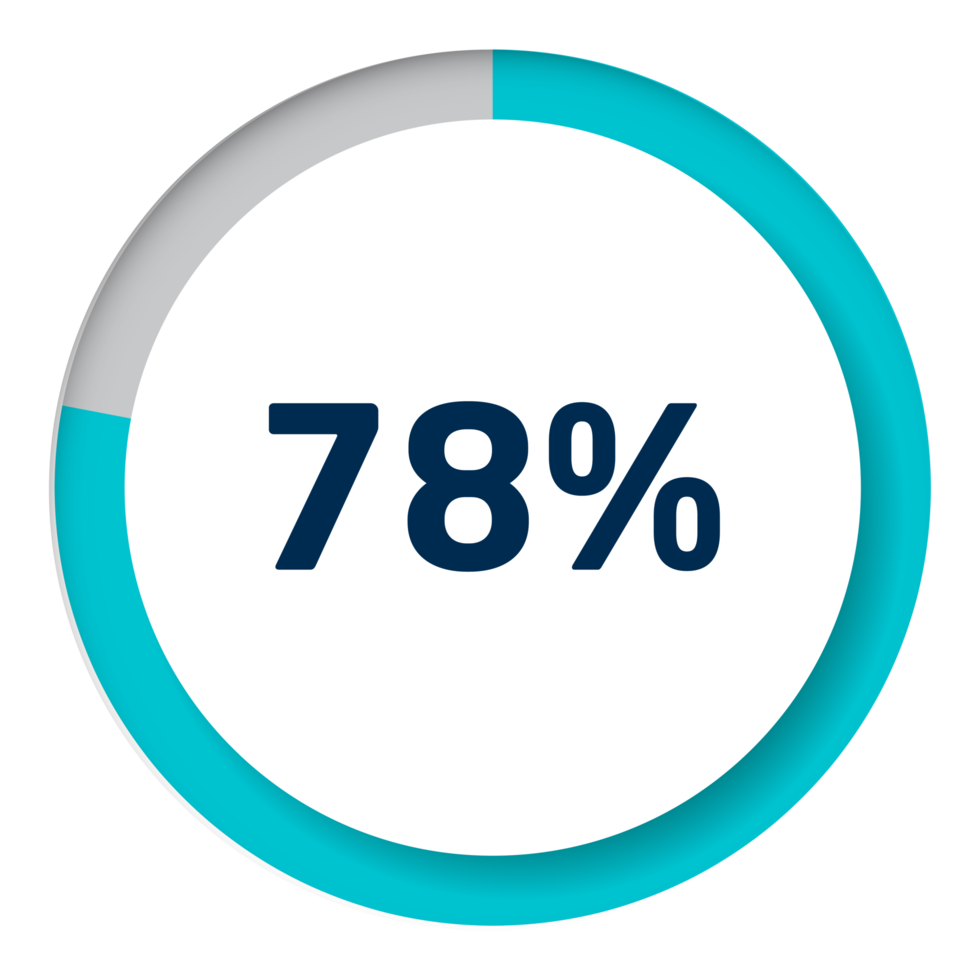 78%