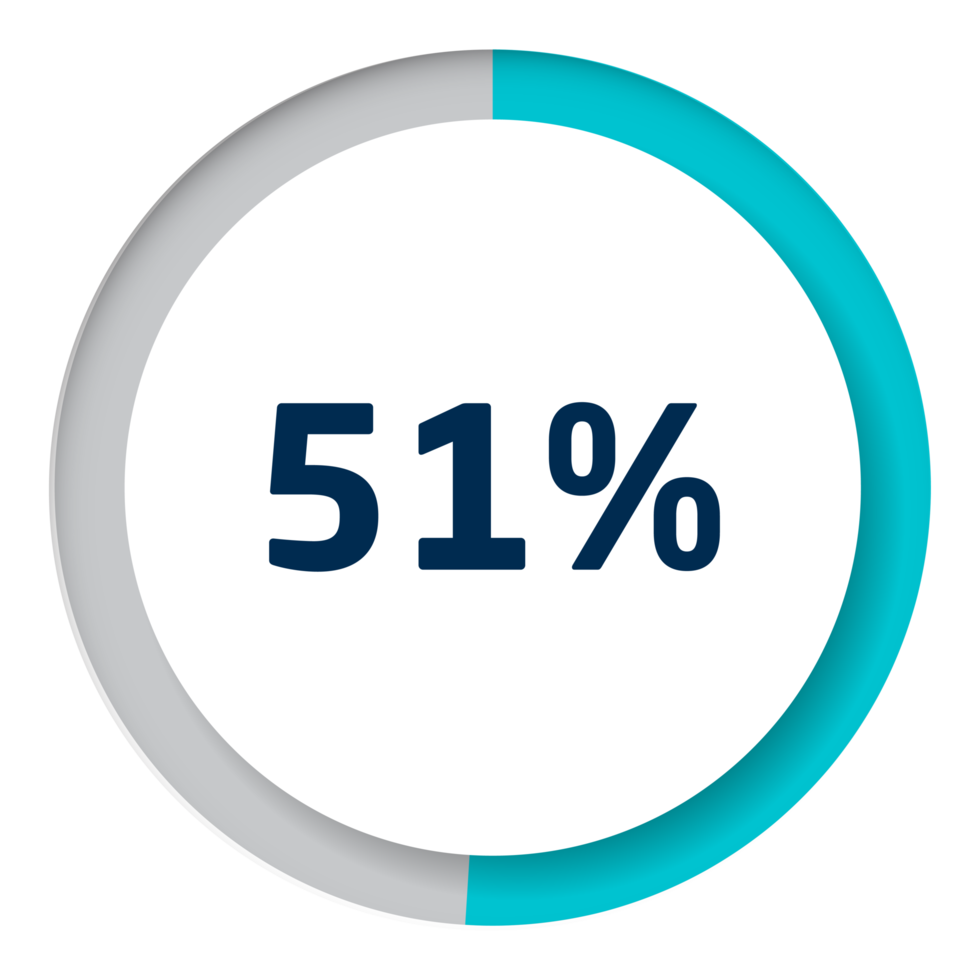 51%