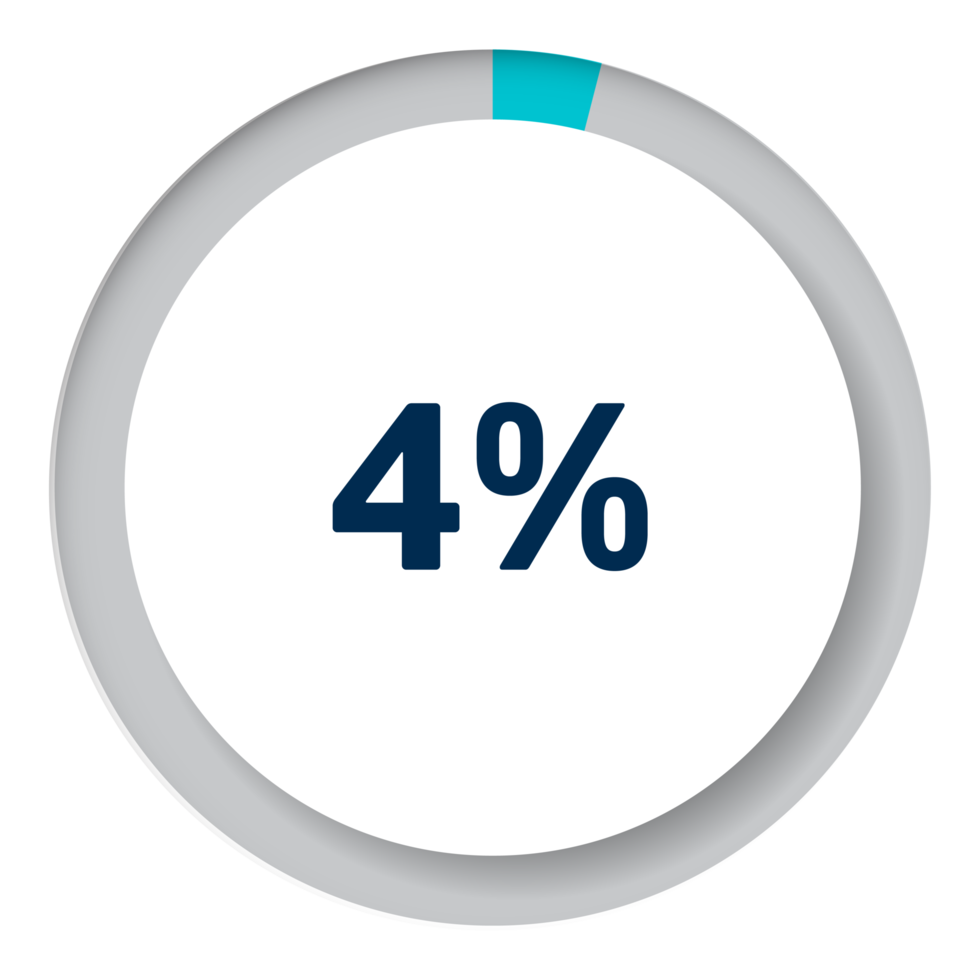 4%