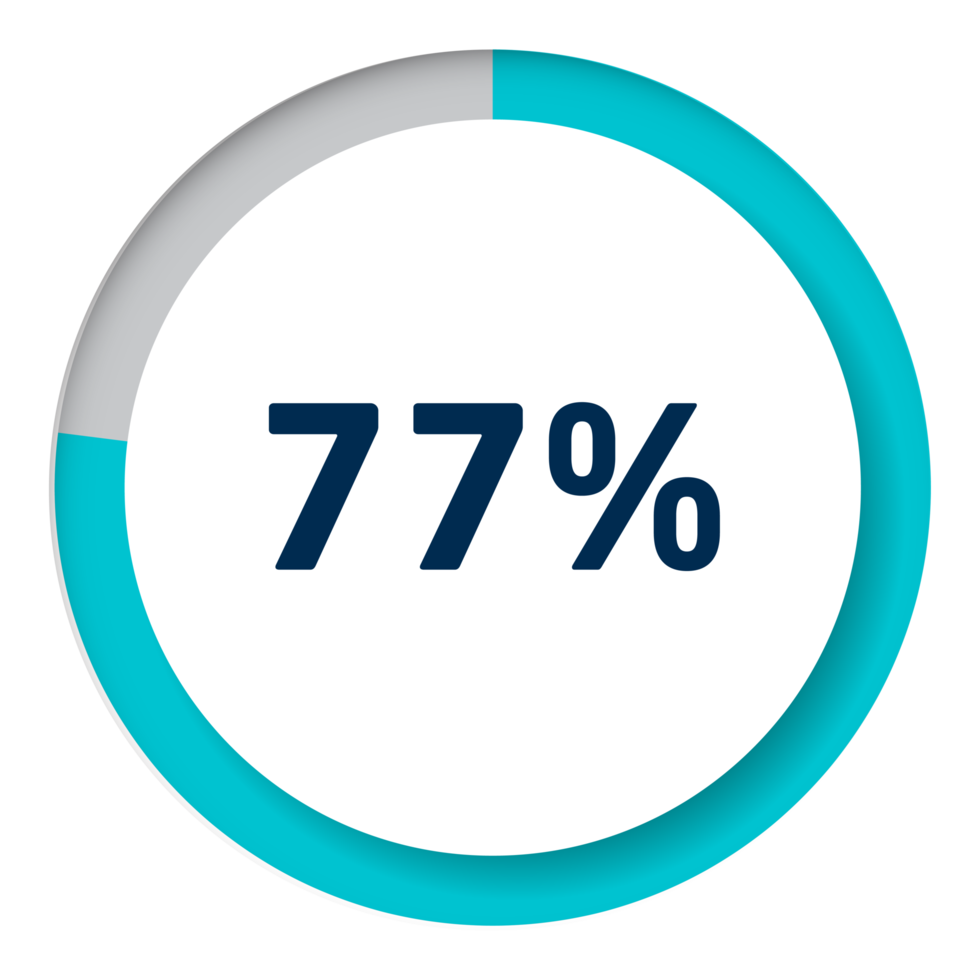 77%