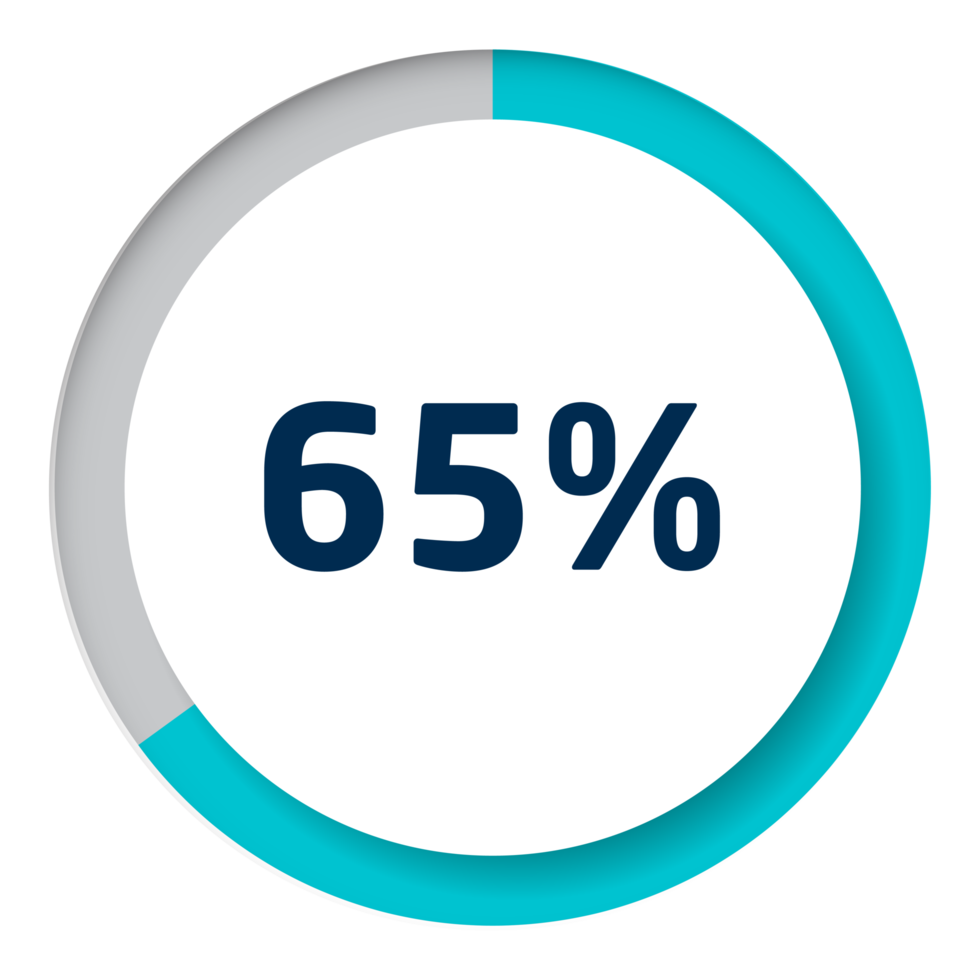 65%