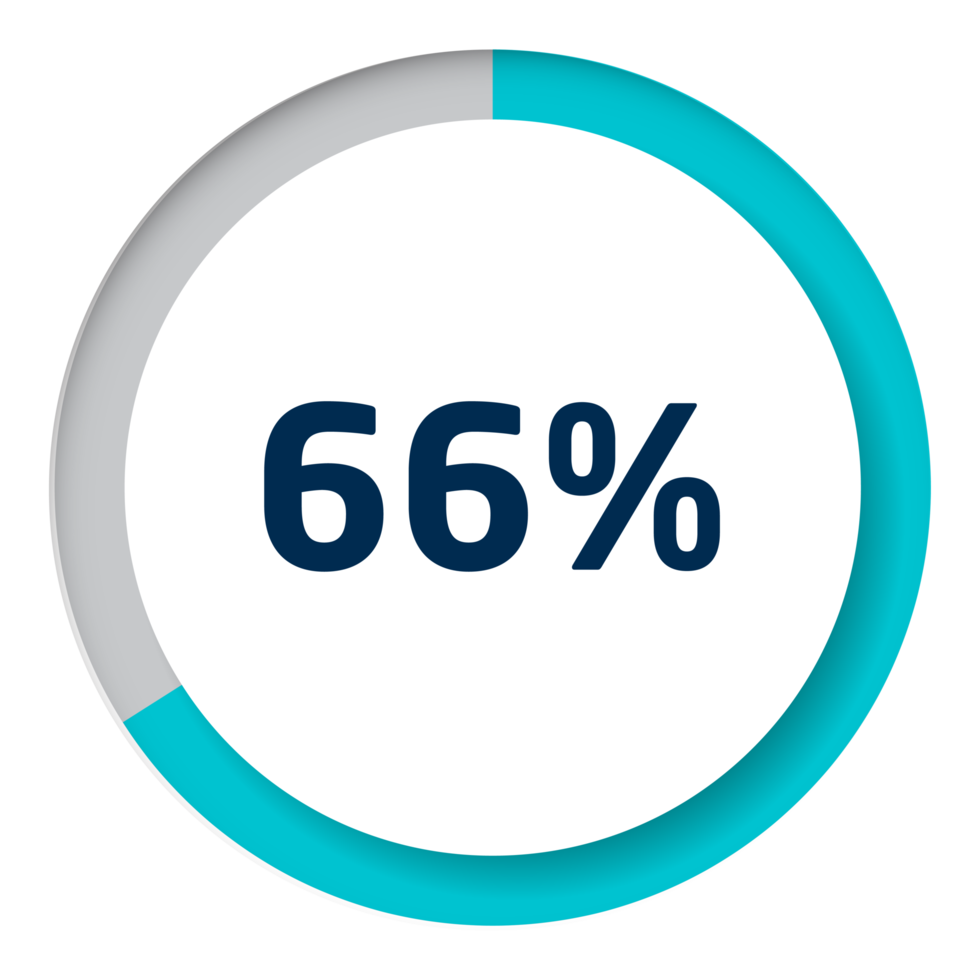 66%