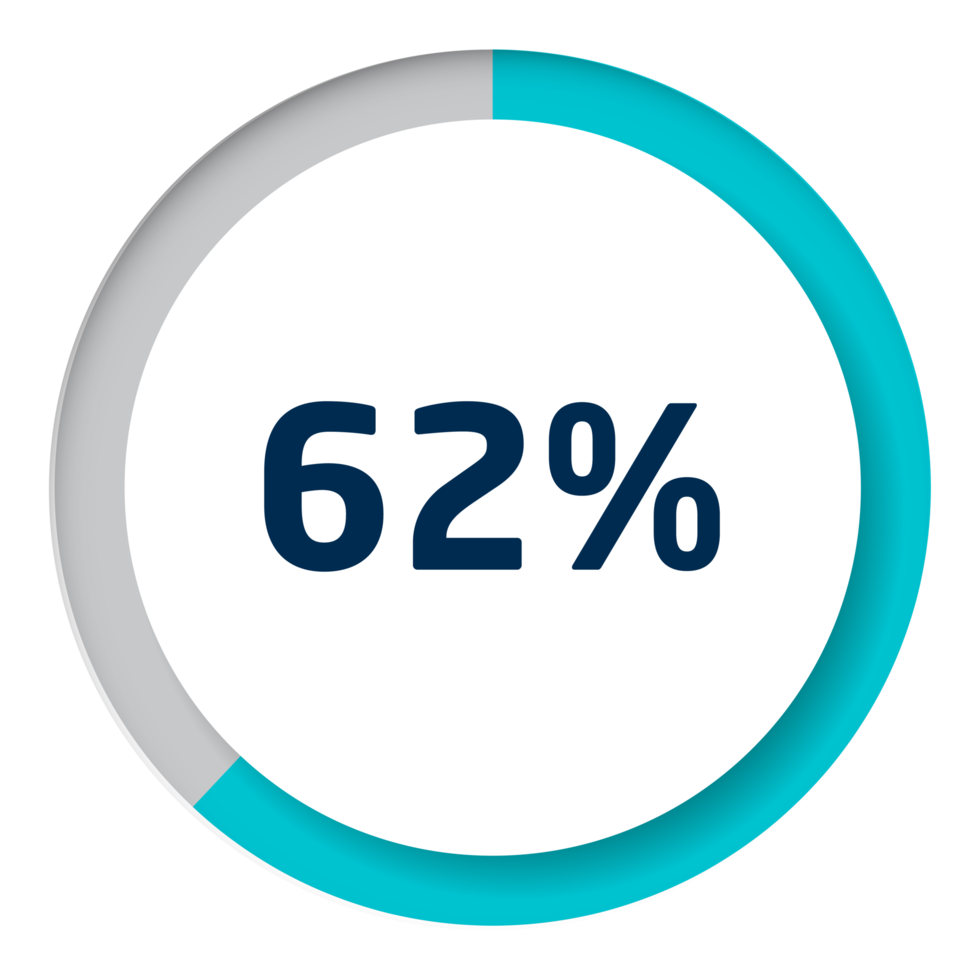 62%