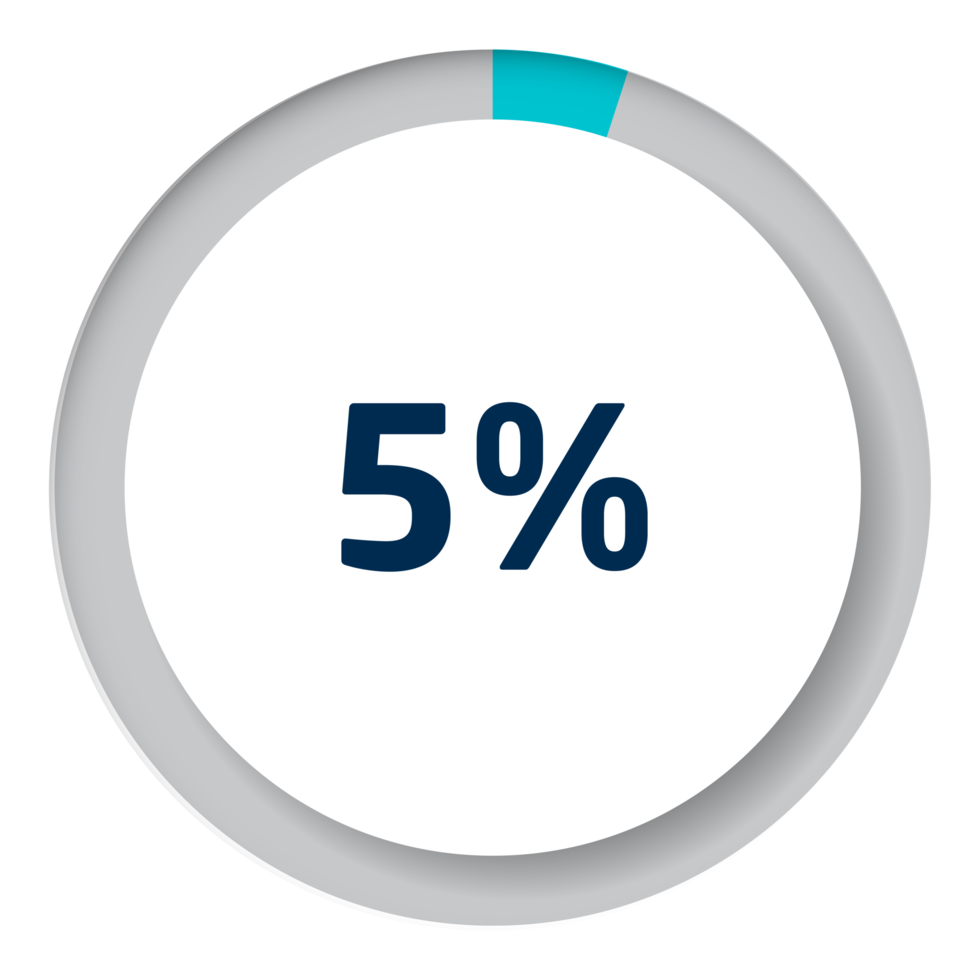 5%