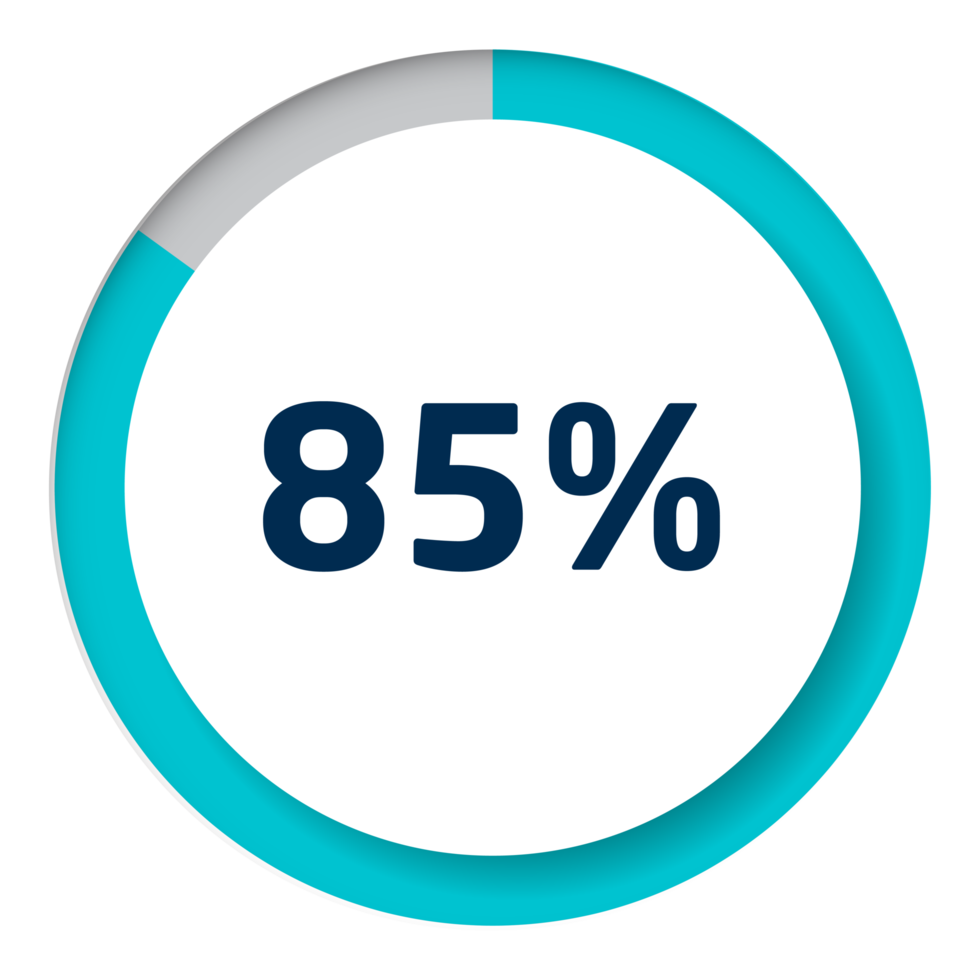 85%