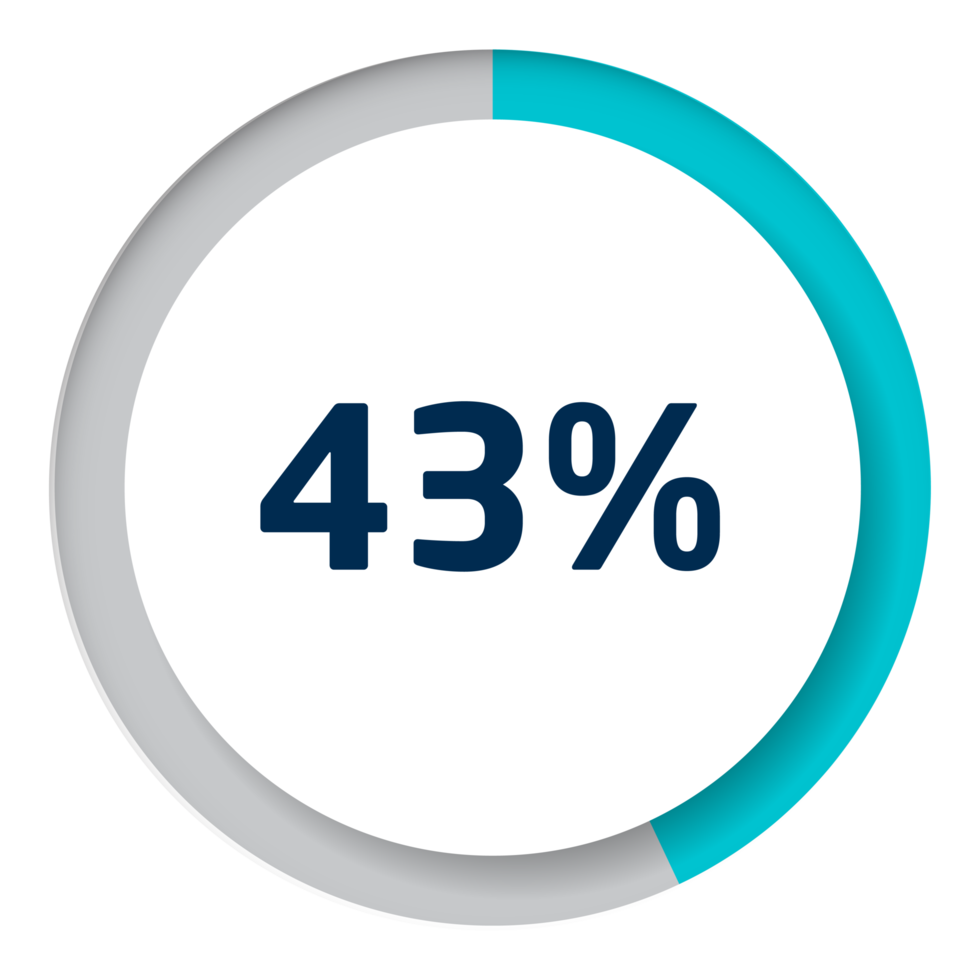 43%