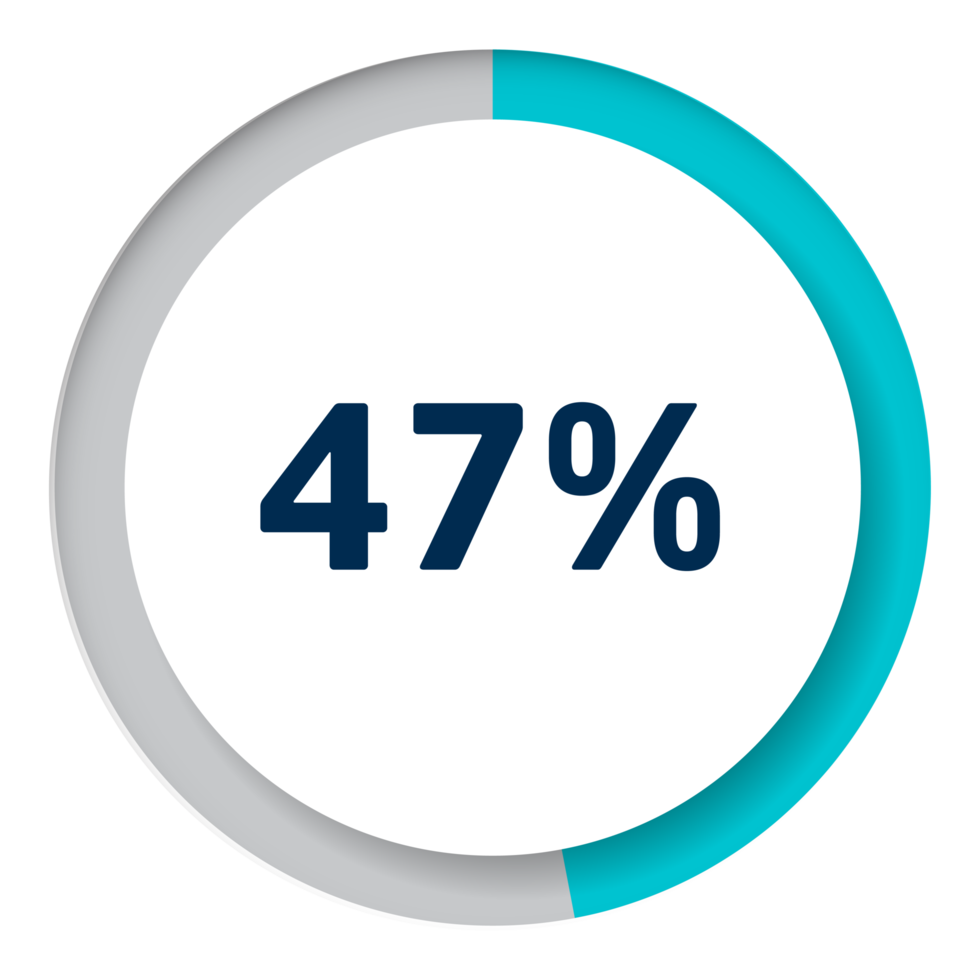 47%